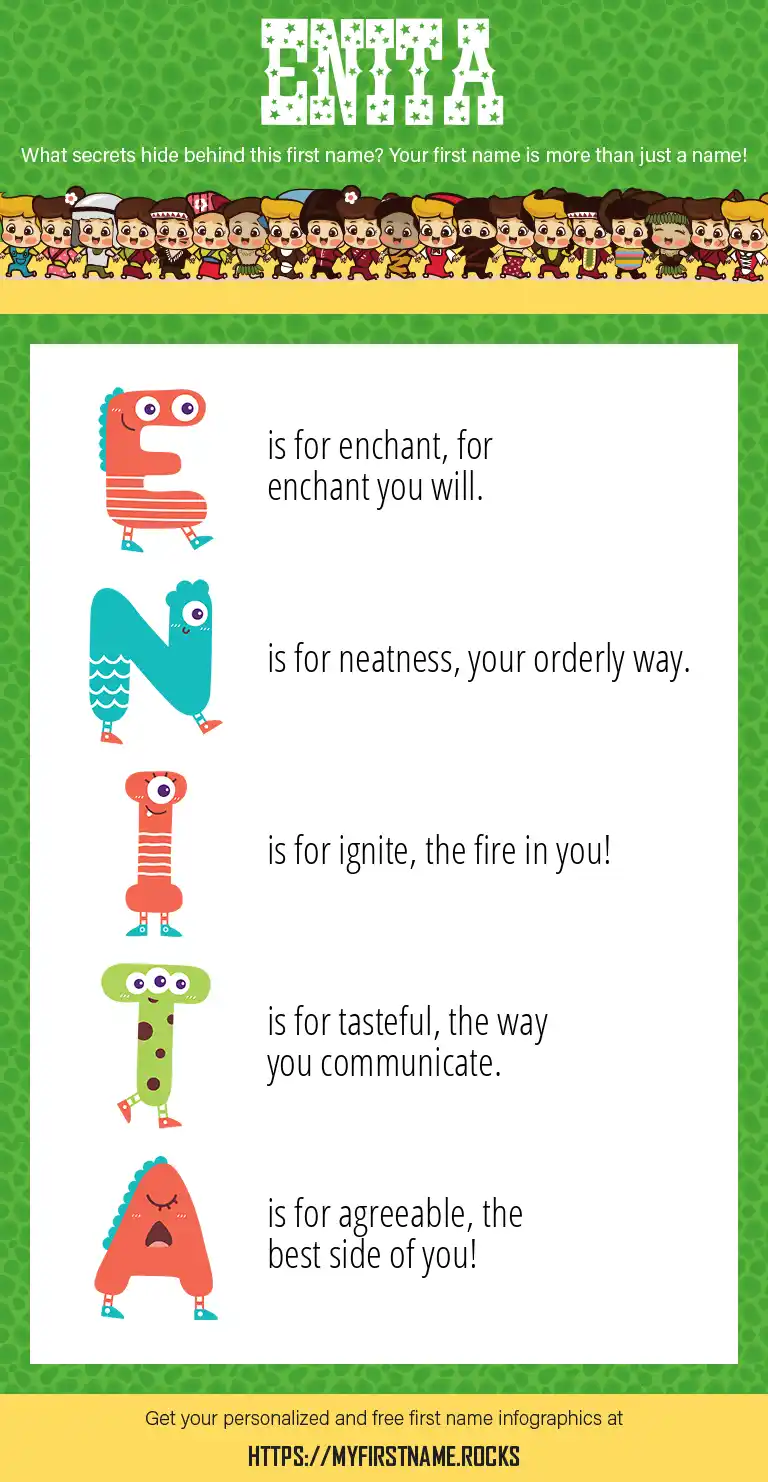 ENITA

What secrets hide behind this first name? Your first name is more than just a name!

E is for enchant, for enchant you will.

N is for neatness, your orderly way.

I is for ignite, the fire in you!

T is for tasteful, the way you communicate.

A is for agreeable, the best side of you!

Get your personalized and free first name infographics at

HTTPS://MYFIRSTNAME.ROCKS