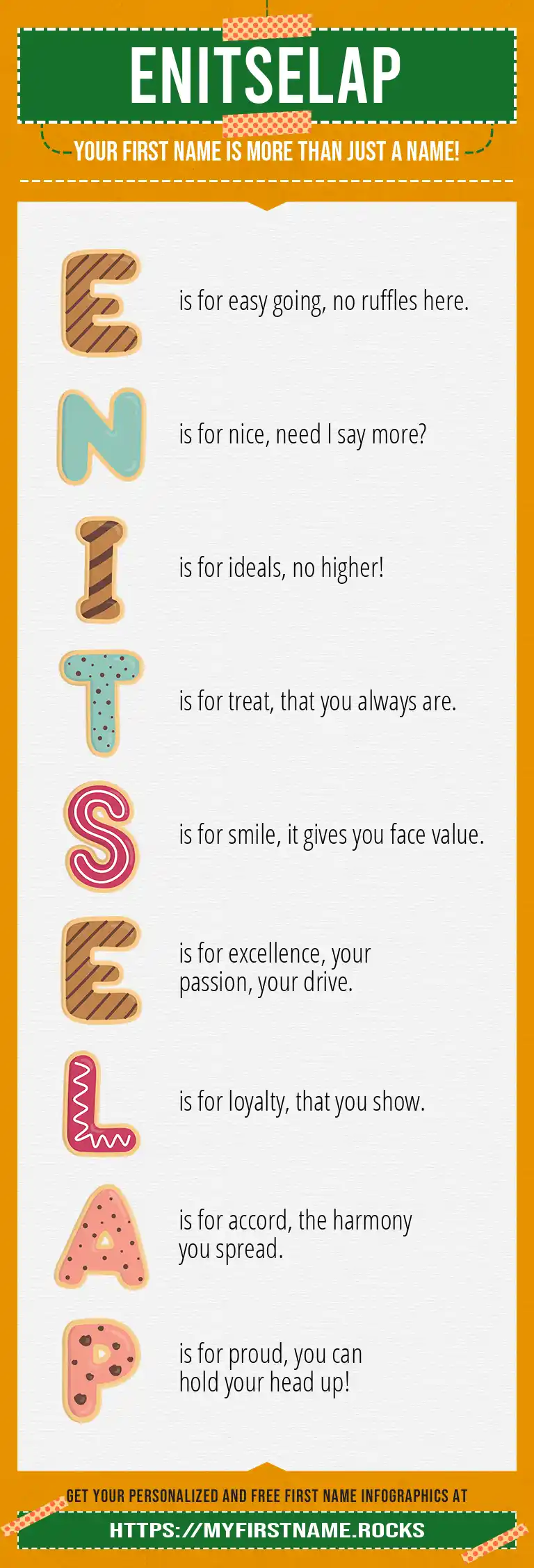 ENITSELAP

YOUR FIRST NAME IS MORE THAN JUST A NAME!

E is for easy going, no ruffles here.

N is for nice, need I say more?

I is for ideals, no higher!

T is for treat, that you always are.

S is for smile, it gives you face value.

E is for excellence, your passion, your drive.

L is for loyalty, that you show.

A is for accord, the harmony you spread.

P is for proud, you can hold your head up!

GET YOUR PERSONALIZED AND FREE FIRST NAME INFOGRAPHICS AT

HTTPS://MYFIRSTNAME.ROCKS