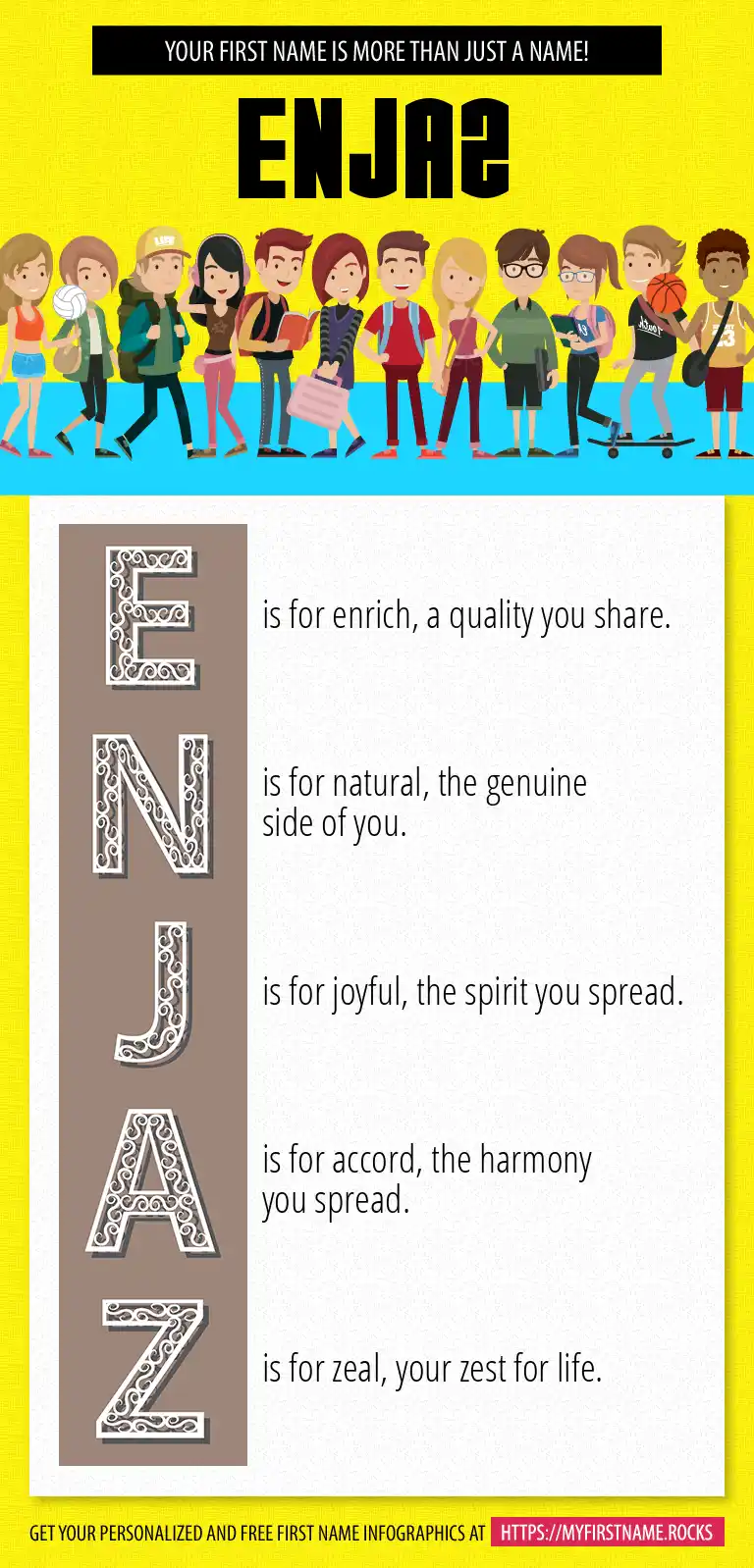 YOUR FIRST NAME IS MORE THAN JUST A NAME!

ENJAZ

E is for enrich, a quality you share.

N is for natural, the genuine side of you.

J is for joyful, the spirit you spread.

A is for accord, the harmony you spread.

Z is for zeal, your zest for life.

GET YOUR PERSONALIZED AND FREE FIRST NAME INFOGRAPHICS AT HTTPS://MYFIRSTNAME.ROCKS