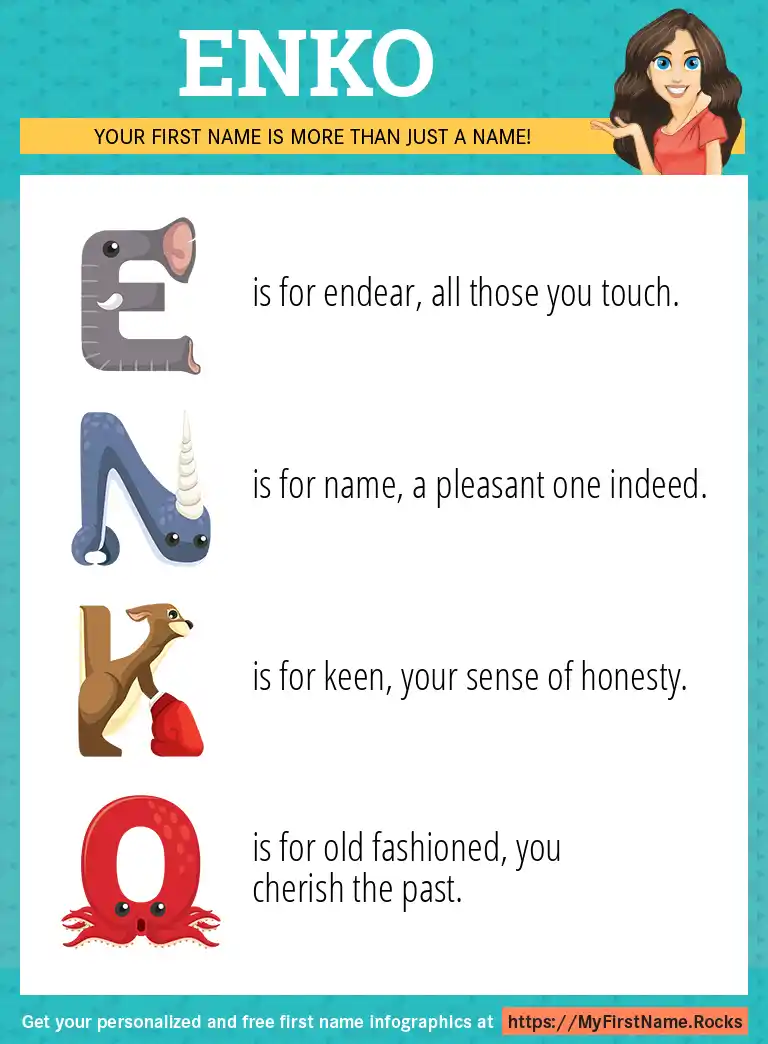 ENKO

YOUR FIRST NAME IS MORE THAN JUST A NAME!

E is for endear, all those you touch.

N is for name, a pleasant one indeed.

K is for keen, your sense of honesty.

O is for old fashioned, you cherish the past.

Get your personalized and free first name infographics at https://MyFirstName.Rocks