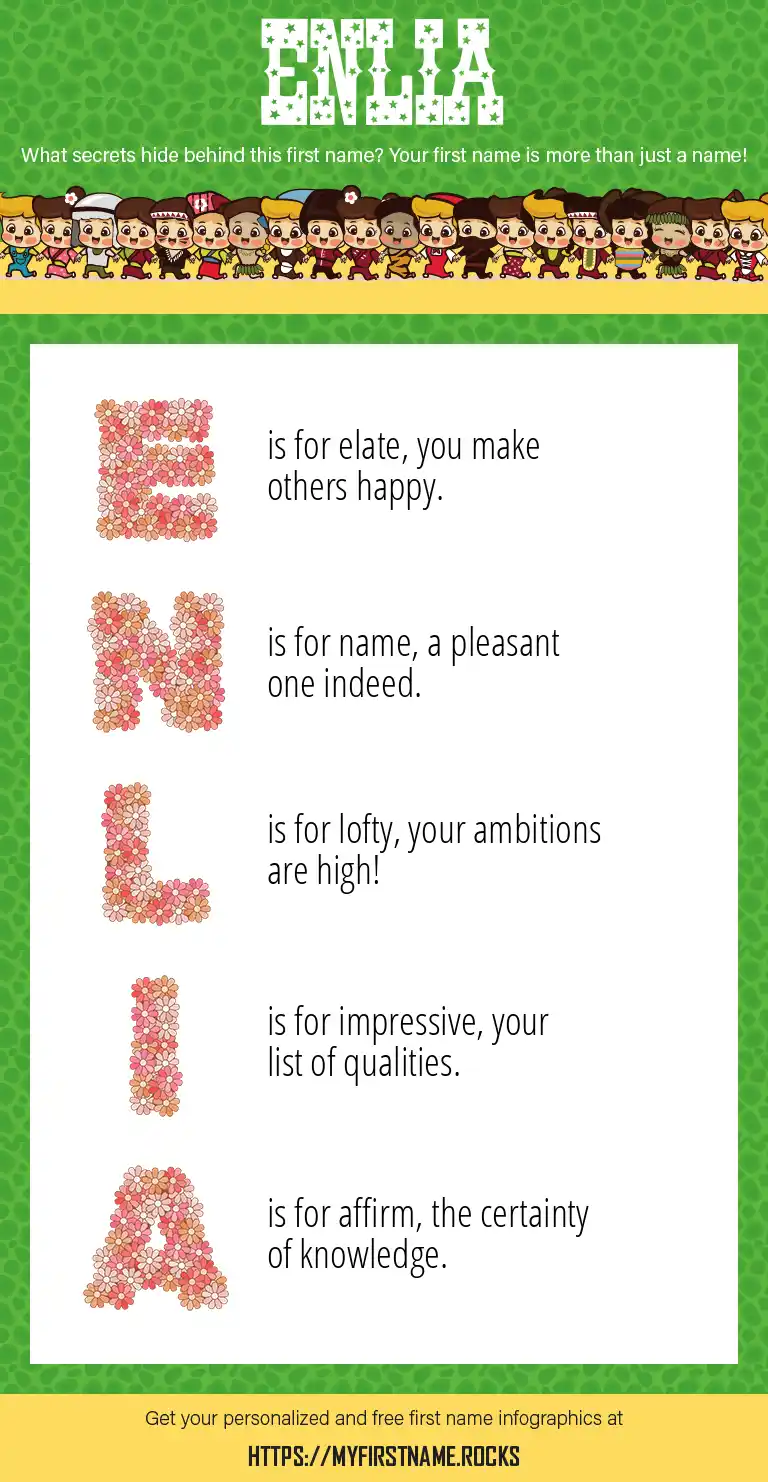 ENLIA

What secrets hide behind this first name? Your first name is more than just a name!

E is for elate, you make others happy.

N is for name, a pleasant one indeed.

L is for lofty, your ambitions are high!

I is for impressive, your list of qualities.

A is for affirm, the certainty of knowledge.

Get your personalized and free first name infographics at

HTTPS://MYFIRSTNAME.ROCKS