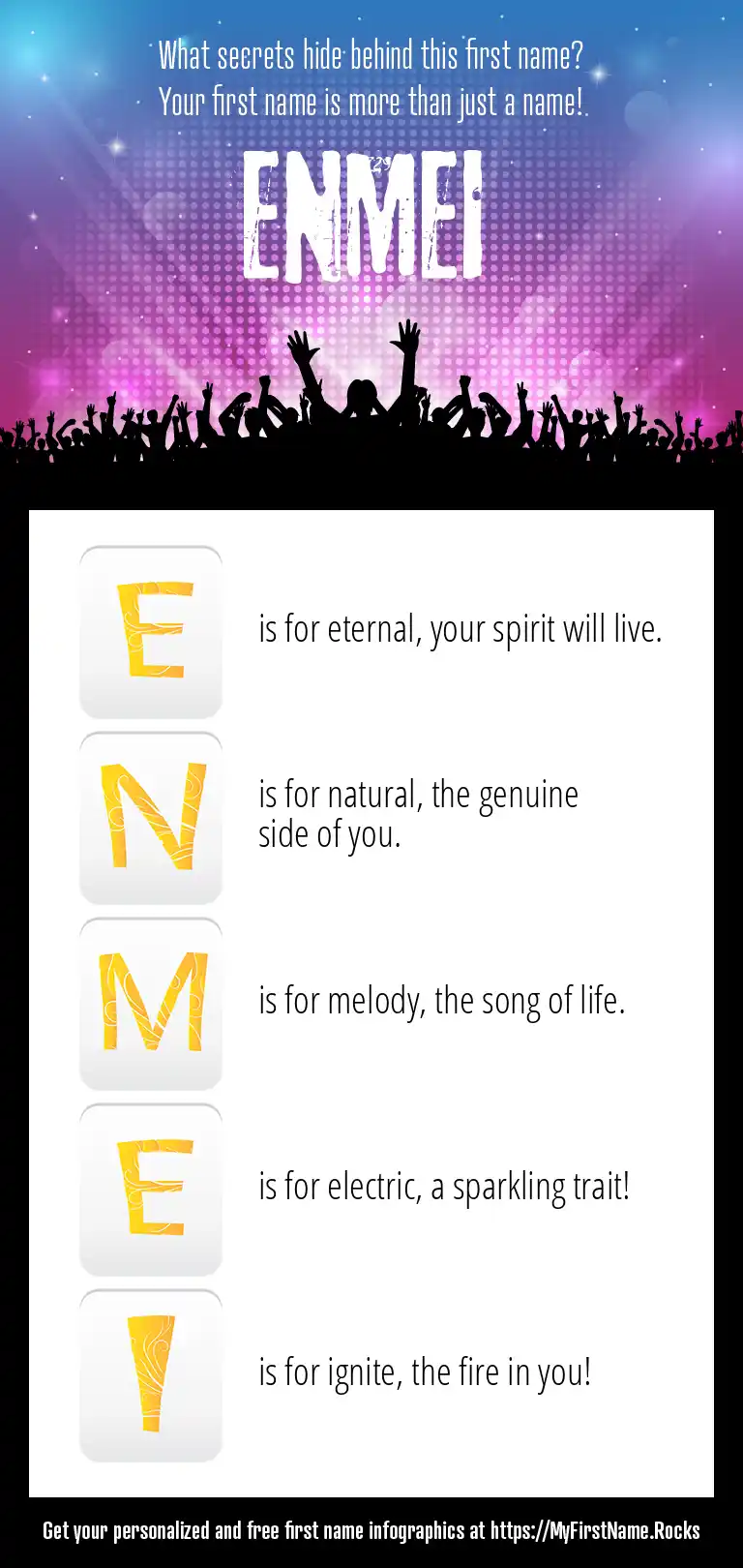 What secrets hide behind this first name?
Your first name is more than just a name!

ENMEI

E is for eternal, your spirit will live.

N is for natural, the genuine side of you.

M is for melody, the song of life.

E is for electric, a sparkling trait!

I is for ignite, the fire in you!

Get your personalized and free first name infographics at https://MyFirstName.Rocks