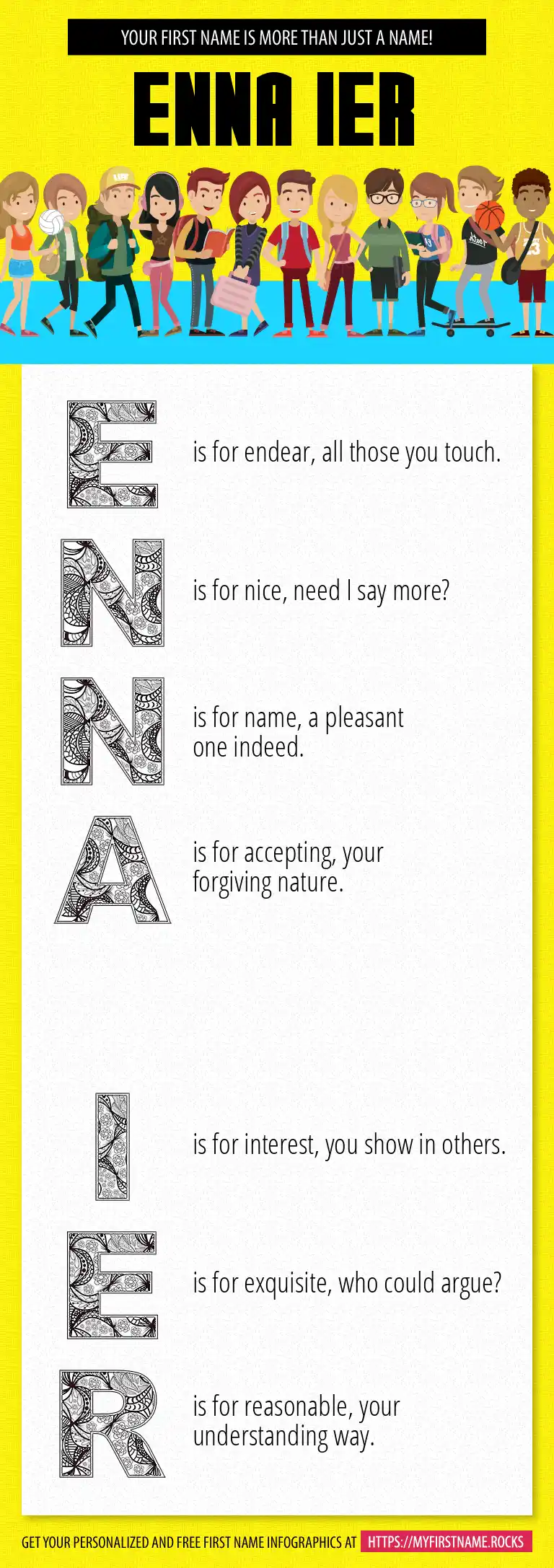 YOUR FIRST NAME IS MORE THAN JUST A NAME!

ENNA IER

E is for endear, all those you touch.

N is for nice, need I say more?

N is for name, a pleasant one indeed.

A is for accepting, your forgiving nature.

I is for interest, you show in others.

E is for exquisite, who could argue?

R is for reasonable, your understanding way.

GET YOUR PERSONALIZED AND FREE FIRST NAME INFOGRAPHICS AT HTTPS://MYFIRSTNAME.ROCKS