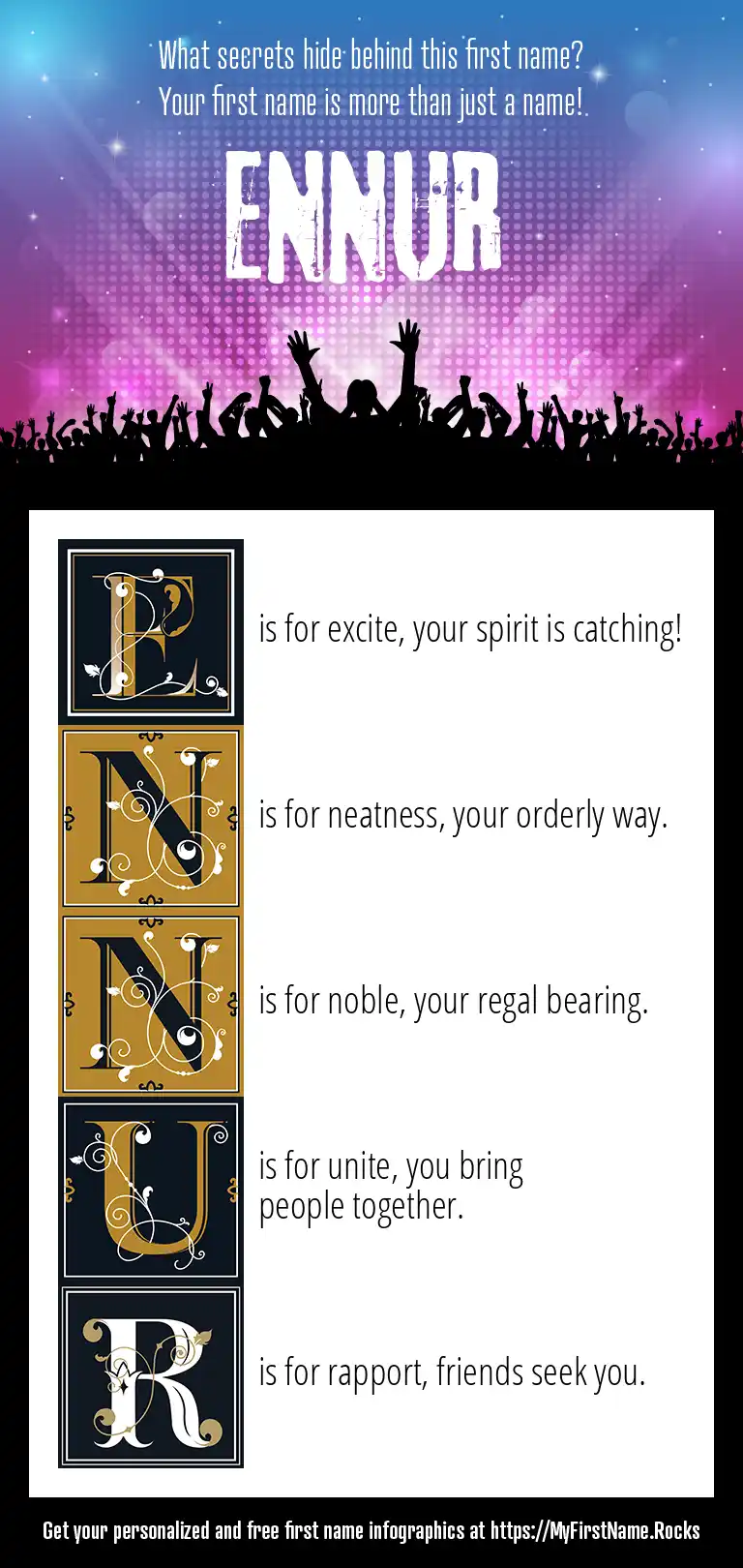 What secrets hide behind this first name?
Your first name is more than just a name!

ENNUR

E is for excite, your spirit is catching!

N is for neatness, your orderly way.

N is for noble, your regal bearing.

U is for unite, you bring people together.

R is for rapport, friends seek you.

Get your personalized and free first name infographics at https://MyFirstName.Rocks