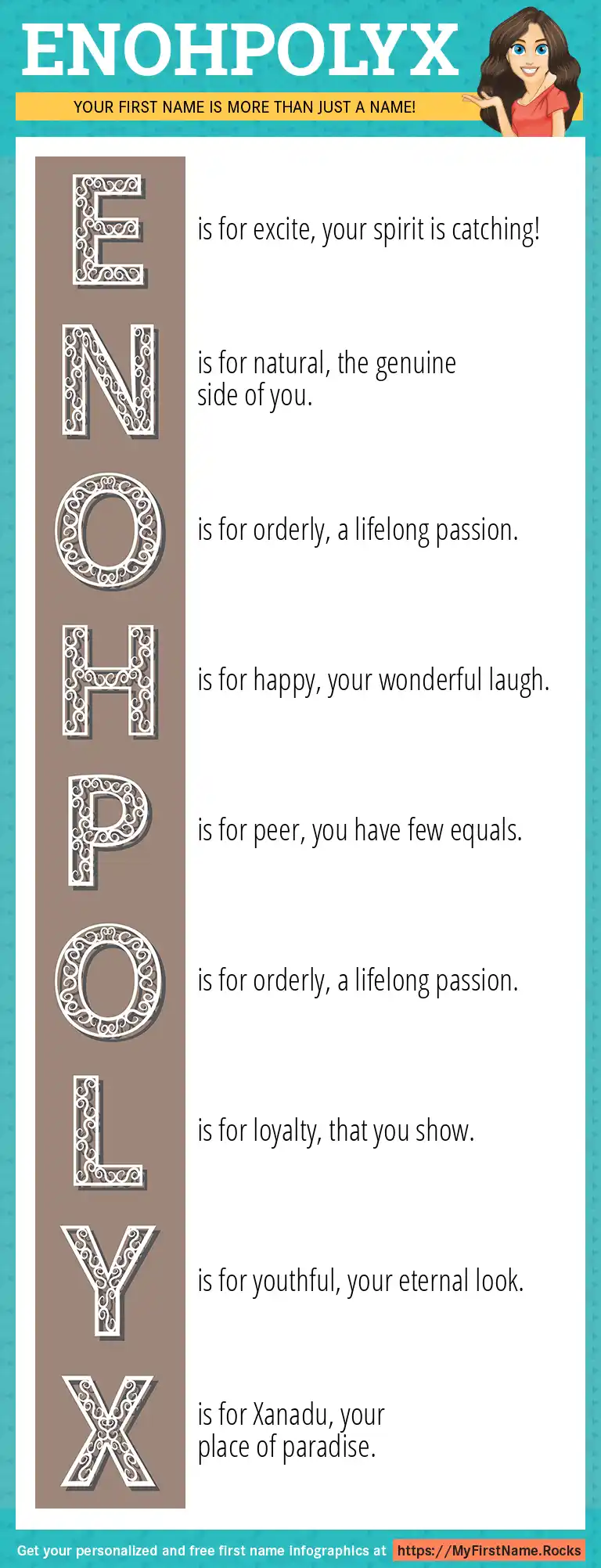 ENOHPOLYX

YOUR FIRST NAME IS MORE THAN JUST A NAME!

E is for excite, your spirit is catching!

N is for natural, the genuine side of you.

O is for orderly, a lifelong passion.

H is for happy, your wonderful laugh.

P is for peer, you have few equals.

O is for orderly, a lifelong passion.

L is for loyalty, that you show.

Y is for youthful, your eternal look.

X is for Xanadu, your place of paradise.

Get your personalized and free first name infographics at https://MyFirstName.Rocks