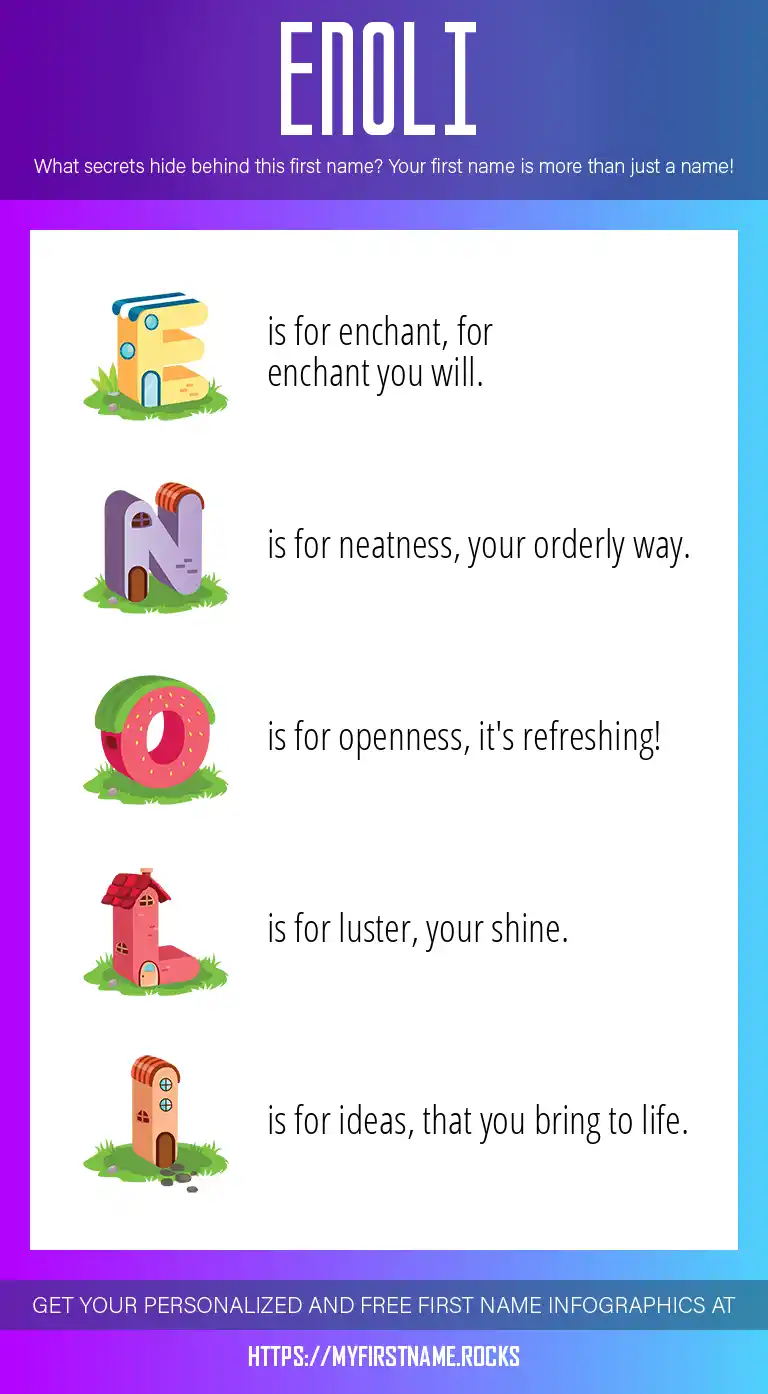 ENOLI

What secrets hide behind this first name? Your first name is more than just a name!

E is for enchant, for enchant you will.

N is for neatness, your orderly way.

O is for openness, it's refreshing!

L is for luster, your shine.

I is for ideas, that you bring to life.

GET YOUR PERSONALIZED AND FREE FIRST NAME INFOGRAPHICS AT

HTTPS://MYFIRSTNAME.ROCKS