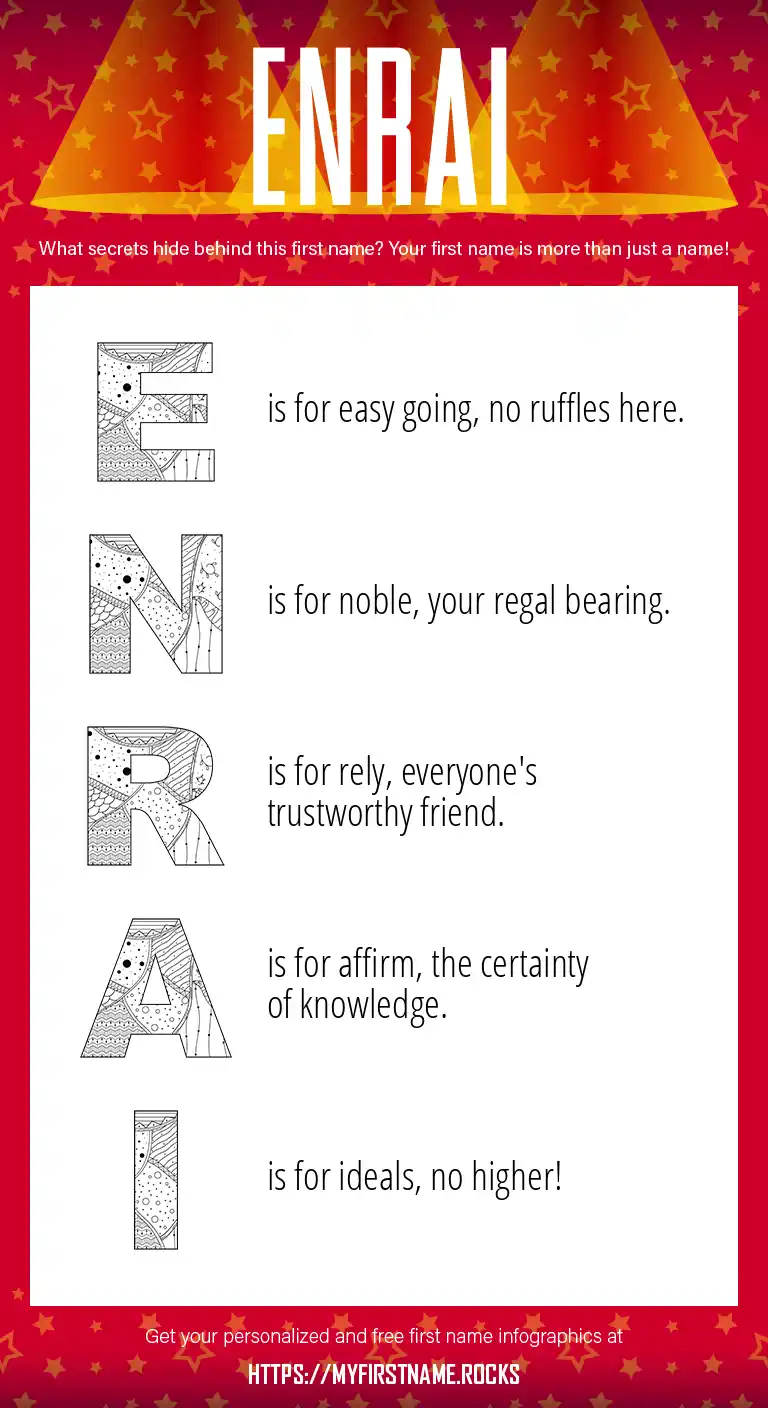 ENRAI

What secrets hide behind this first name? Your first name is more than just a name!

E is for easy going, no ruffles here.

N is for noble, your regal bearing.

R is for rely, everyone's trustworthy friend.

A is for affirm, the certainty of knowledge.

I is for ideals, no higher!

Get your personalized and free first name infographics at

HTTPS://MYFIRSTNAME.ROCKS