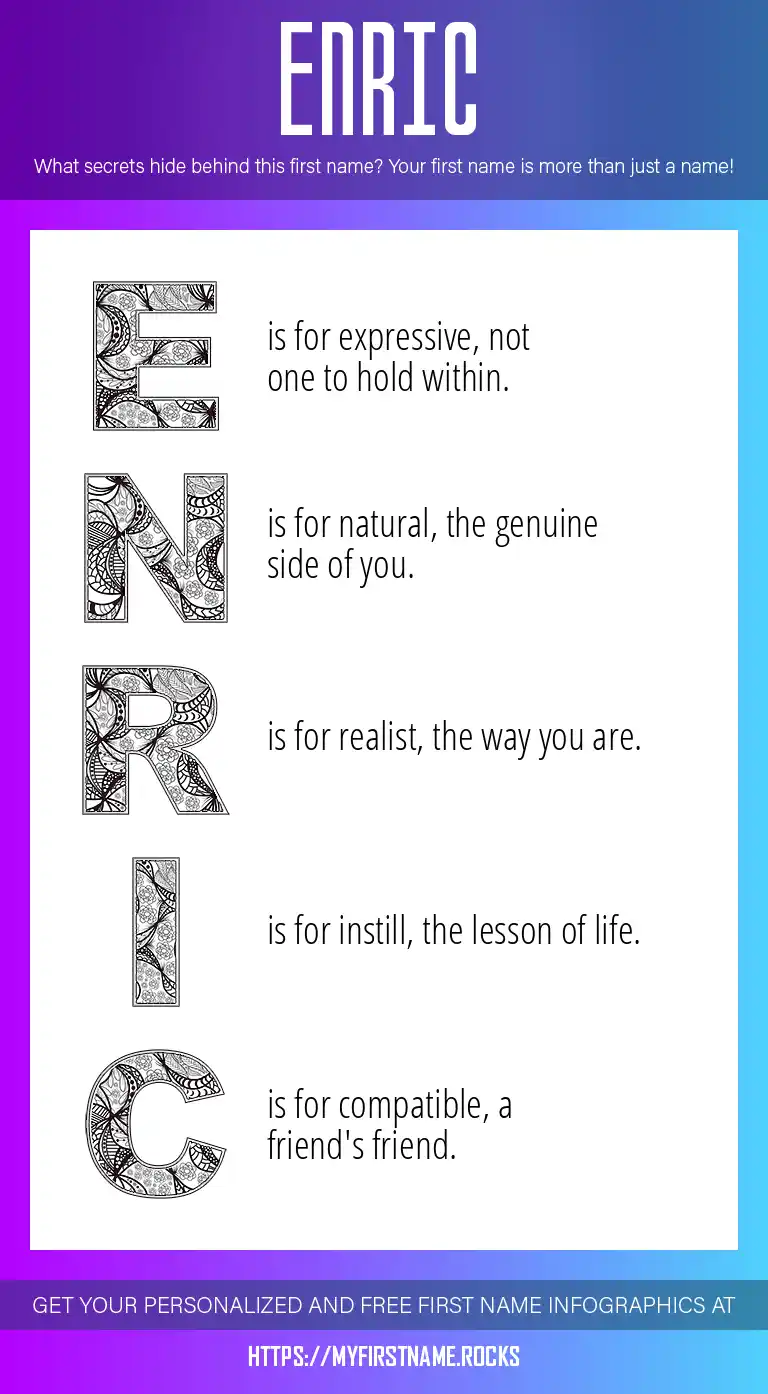 ENRIC

What secrets hide behind this first name? Your first name is more than just a name!

E is for expressive, not one to hold within.

N is for natural, the genuine side of you.

R is for realist, the way you are.

I is for instill, the lesson of life.

C is for compatible, a friend's friend.

GET YOUR PERSONALIZED AND FREE FIRST NAME INFOGRAPHICS AT

HTTPS://MYFIRSTNAME.ROCKS