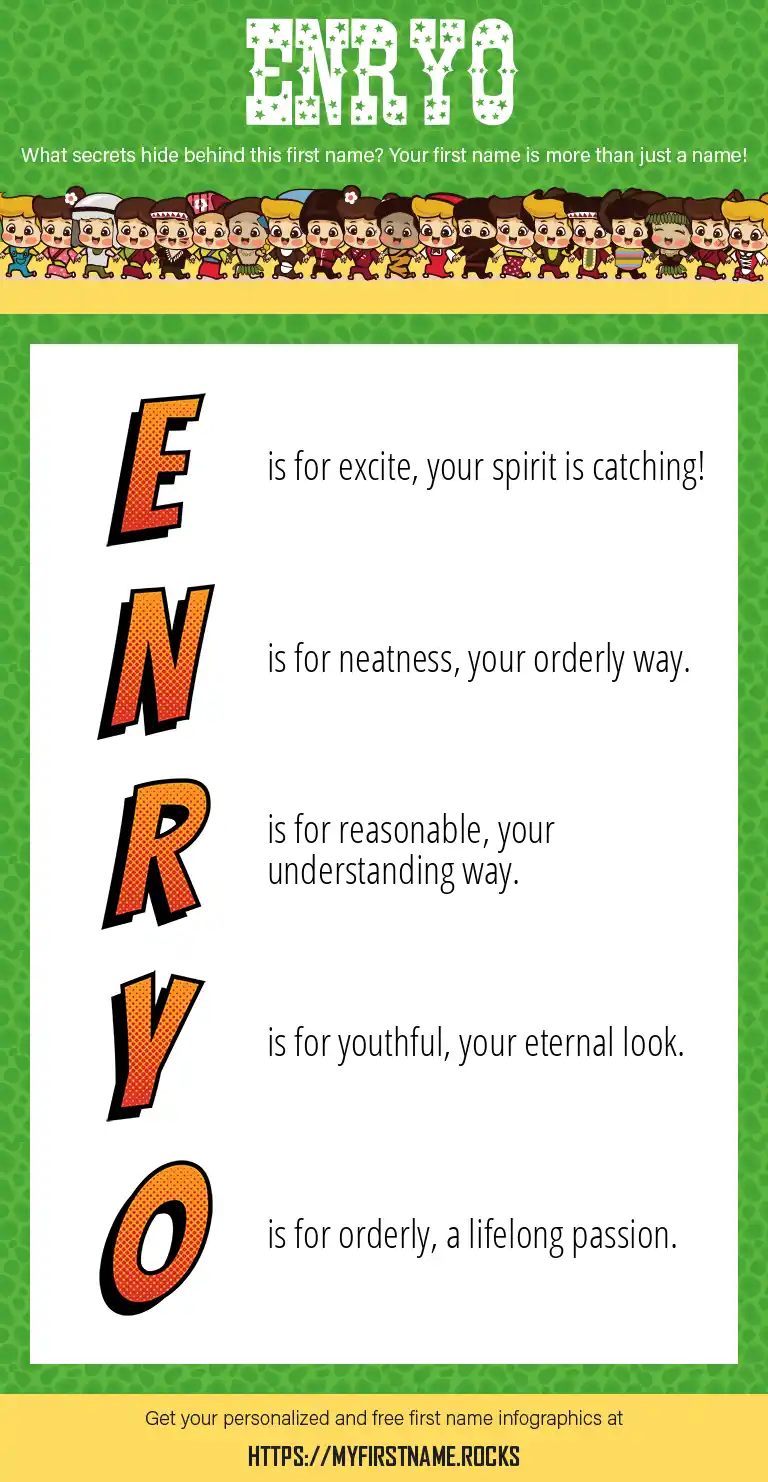 ENRYO

What secrets hide behind this first name? Your first name is more than just a name!

E is for excite, your spirit is catching!

N is for neatness, your orderly way.

R is for reasonable, your understanding way.

Y is for youthful, your eternal look.

O is for orderly, a lifelong passion.

Get your personalized and free first name infographics at

HTTPS://MYFIRSTNAME.ROCKS