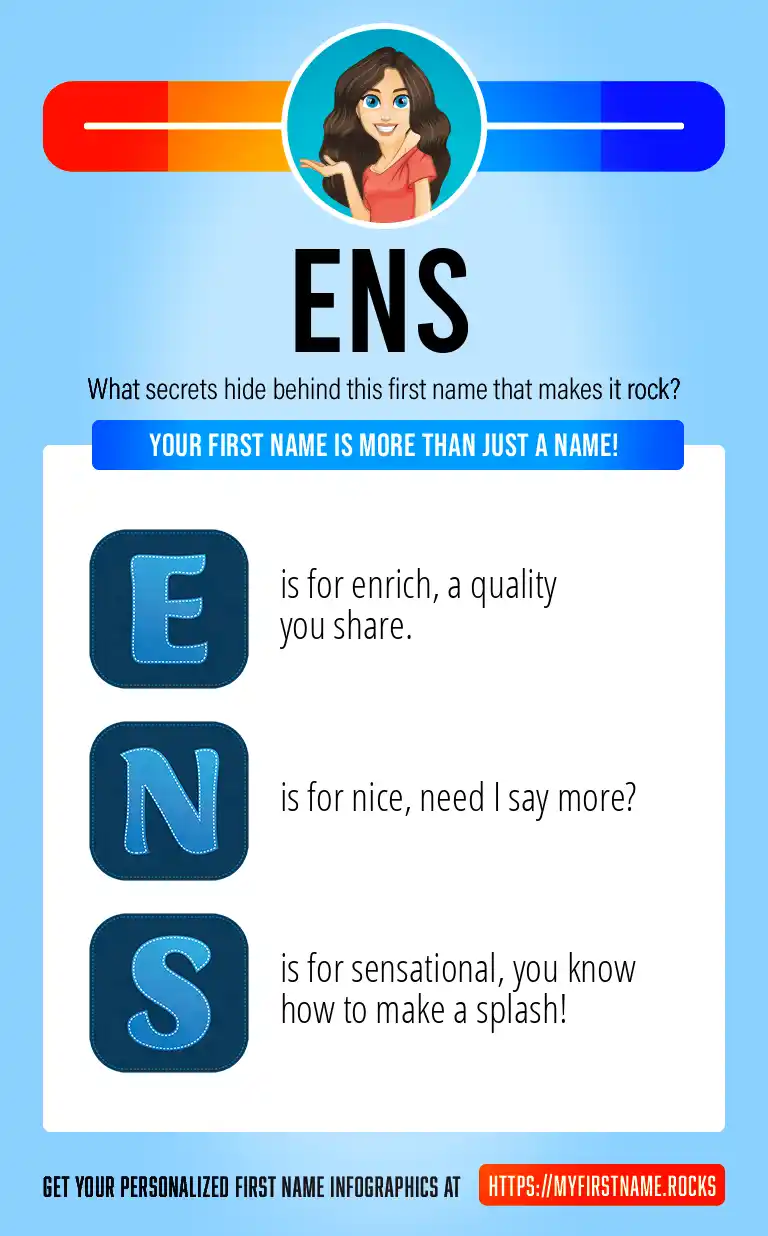 ENS

What secrets hide behind this first name that makes it rock?

YOUR FIRST NAME IS MORE THAN JUST A NAME!

E is for enrich, a quality you share.

N is for nice, need I say more?

S is for sensational, you know how to make a splash!

GET YOUR PERSONALIZED FIRST NAME INFOGRAPHICS AT HTTPS://MYFIRSTNAME.ROCKS