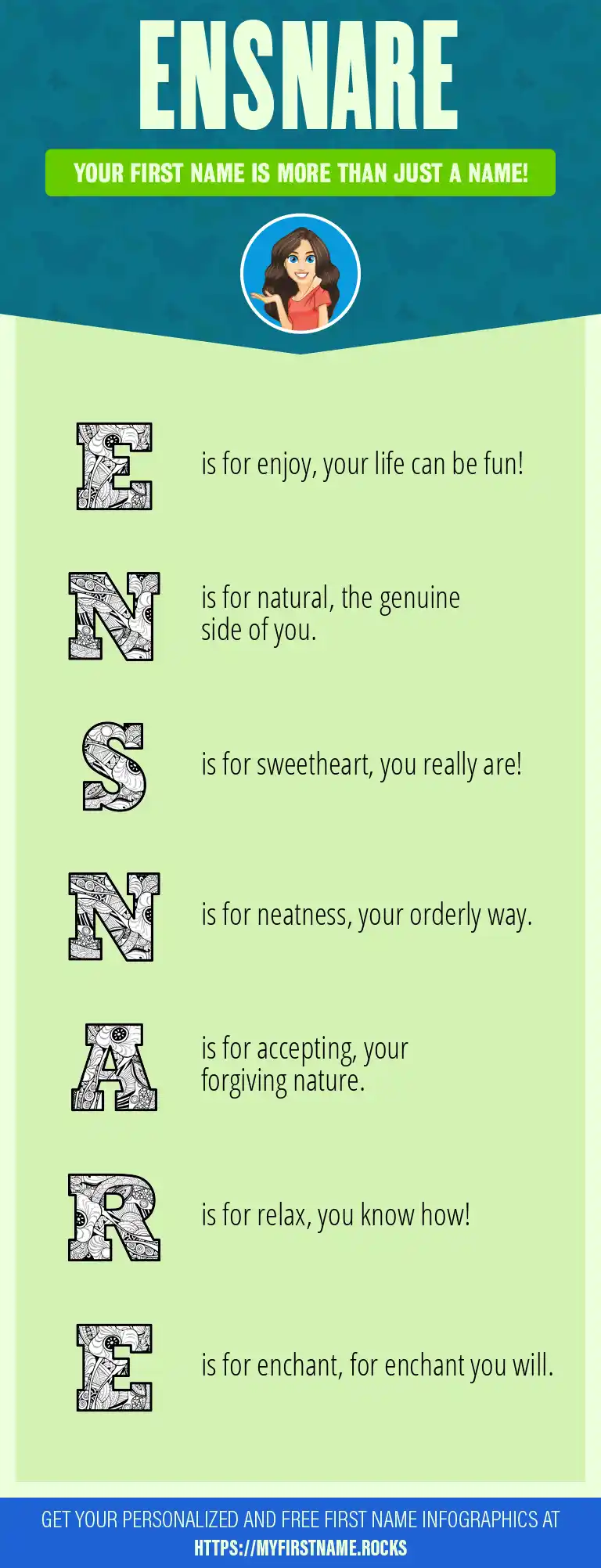 ENSNARE

YOUR FIRST NAME IS MORE THAN JUST A NAME!

E is for enjoy, your life can be fun!

N is for natural, the genuine side of you.

S is for sweetheart, you really are!

N is for neatness, your orderly way.

A is for accepting, your forgiving nature.

R is for relax, you know how!

E is for enchant, for enchant you will.

GET YOUR PERSONALIZED AND FREE FIRST NAME INFOGRAPHICS AT HTTPS://MYFIRSTNAME.ROCKS