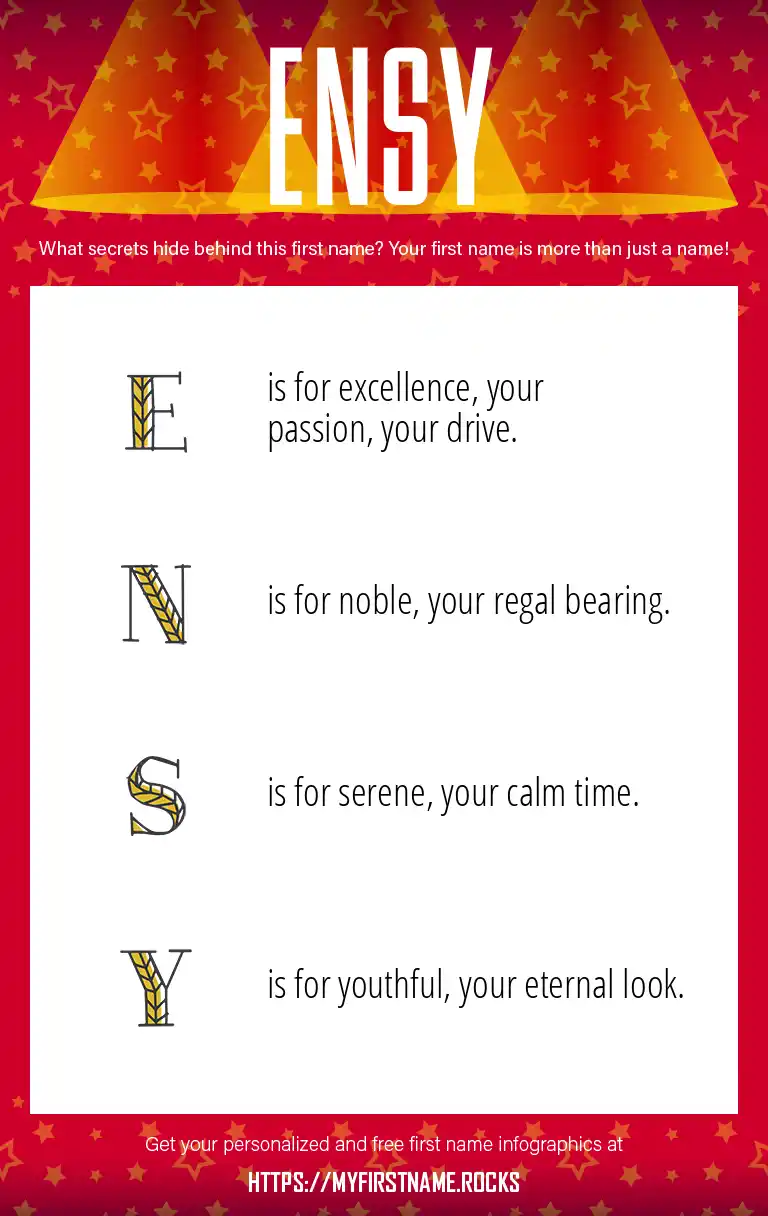 ENSY

What secrets hide behind this first name? Your first name is more than just a name!

E is for excellence, your passion, your drive.

N is for noble, your regal bearing.

S is for serene, your calm time.

Y is for youthful, your eternal look.

Get your personalized and free first name infographics at

HTTPS://MYFIRSTNAME.ROCKS