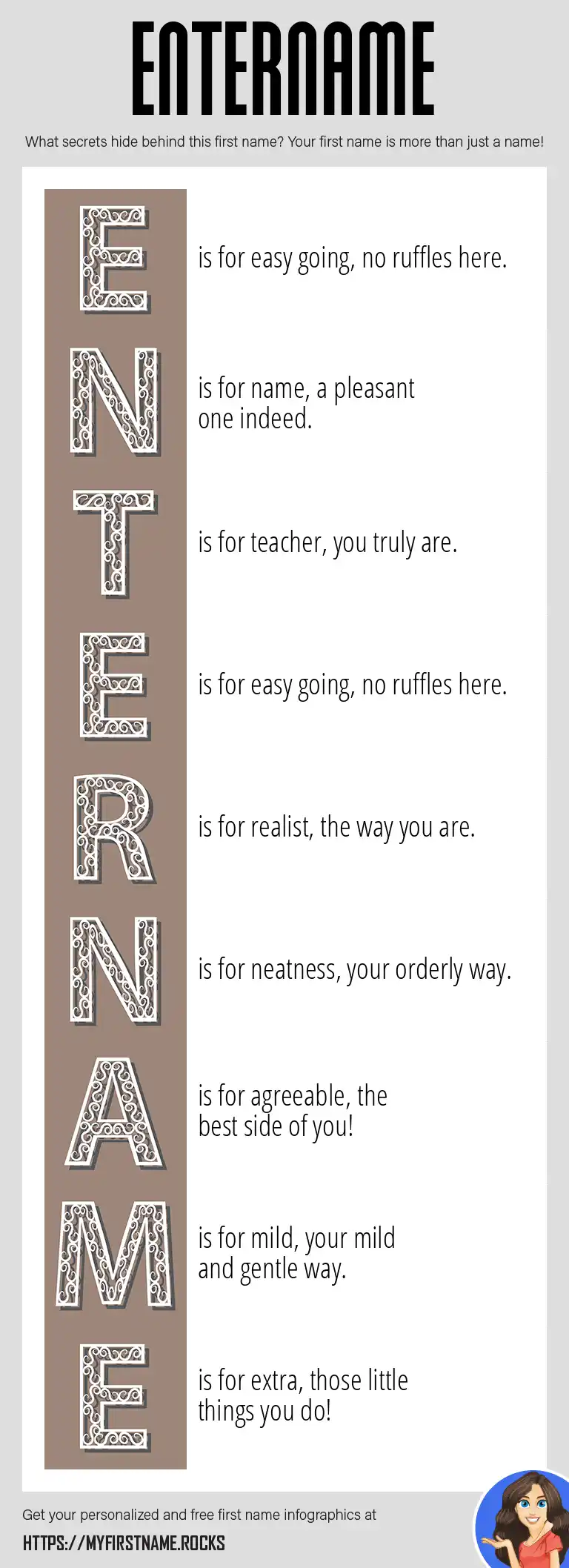 ENTERNAME

What secrets hide behind this first name? Your first name is more than just a name!

E is for easy going, no ruffles here.

N is for name, a pleasant one indeed.

T is for teacher, you truly are.

E is for easy going, no ruffles here.

R is for realist, the way you are.

N is for neatness, your orderly way.

A is for agreeable, the best side of you!

M is for mild, your mild and gentle way.

E is for extra, those little things you do!

Get your personalized and free first name infographics at

HTTPS://MYFIRSTNAME.ROCKS