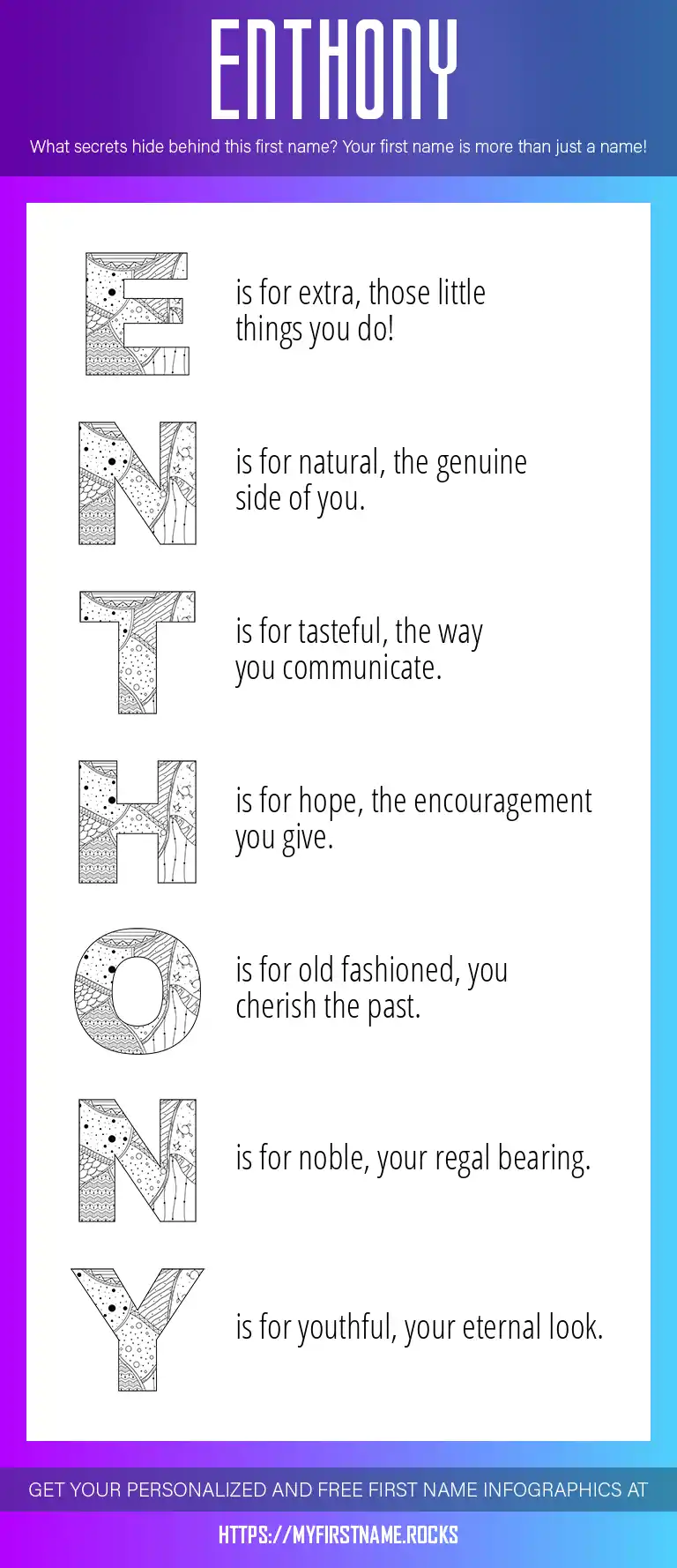 ENTHONY

What secrets hide behind this first name? Your first name is more than just a name!

E is for extra, those little things you do!

N is for natural, the genuine side of you.

T is for tasteful, the way you communicate.

H is for hope, the encouragement you give.

O is for old fashioned, you cherish the past.

N is for noble, your regal bearing.

Y is for youthful, your eternal look.

GET YOUR PERSONALIZED AND FREE FIRST NAME INFOGRAPHICS AT

HTTPS://MYFIRSTNAME.ROCKS