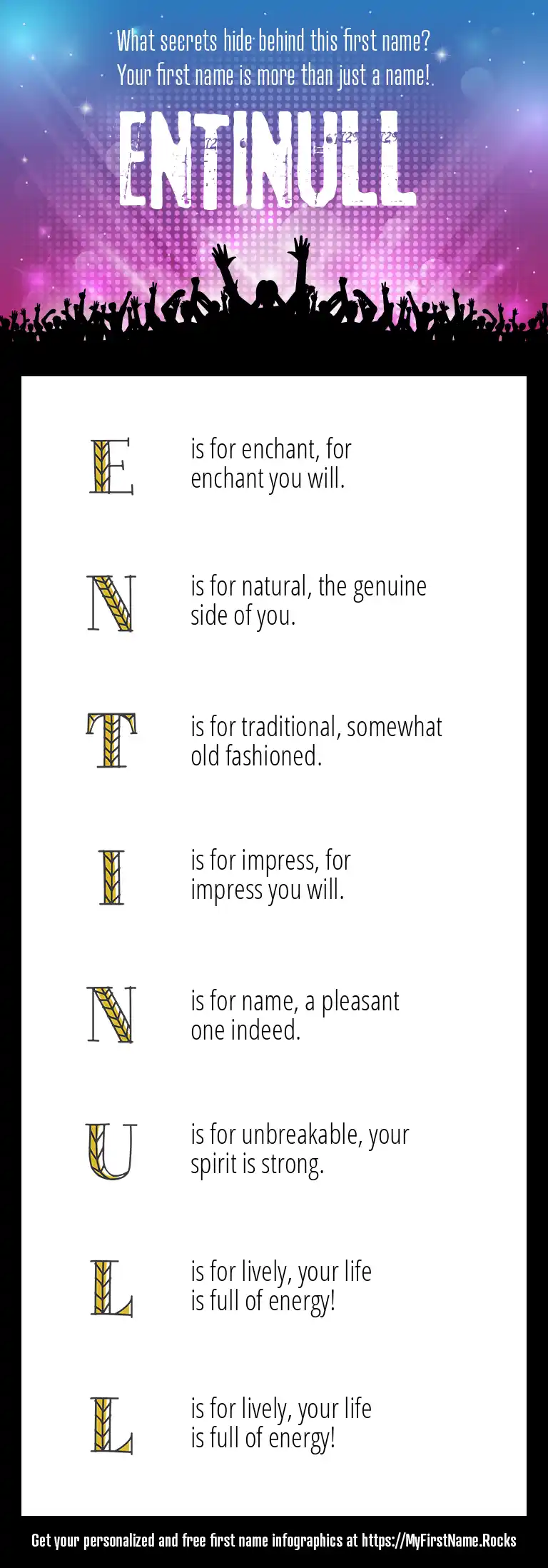 What secrets hide behind this first name?
Your first name is more than just a name!

ENTINULL

E is for enchant, for enchant you will.

N is for natural, the genuine side of you.

T is for traditional, somewhat old fashioned.

I is for impress, for impress you will.

N is for name, a pleasant one indeed.

U is for unbreakable, your spirit is strong.

L is for lively, your life is full of energy!

L is for lively, your life is full of energy!

Get your personalized and free first name infographics at https://MyFirstName.Rocks