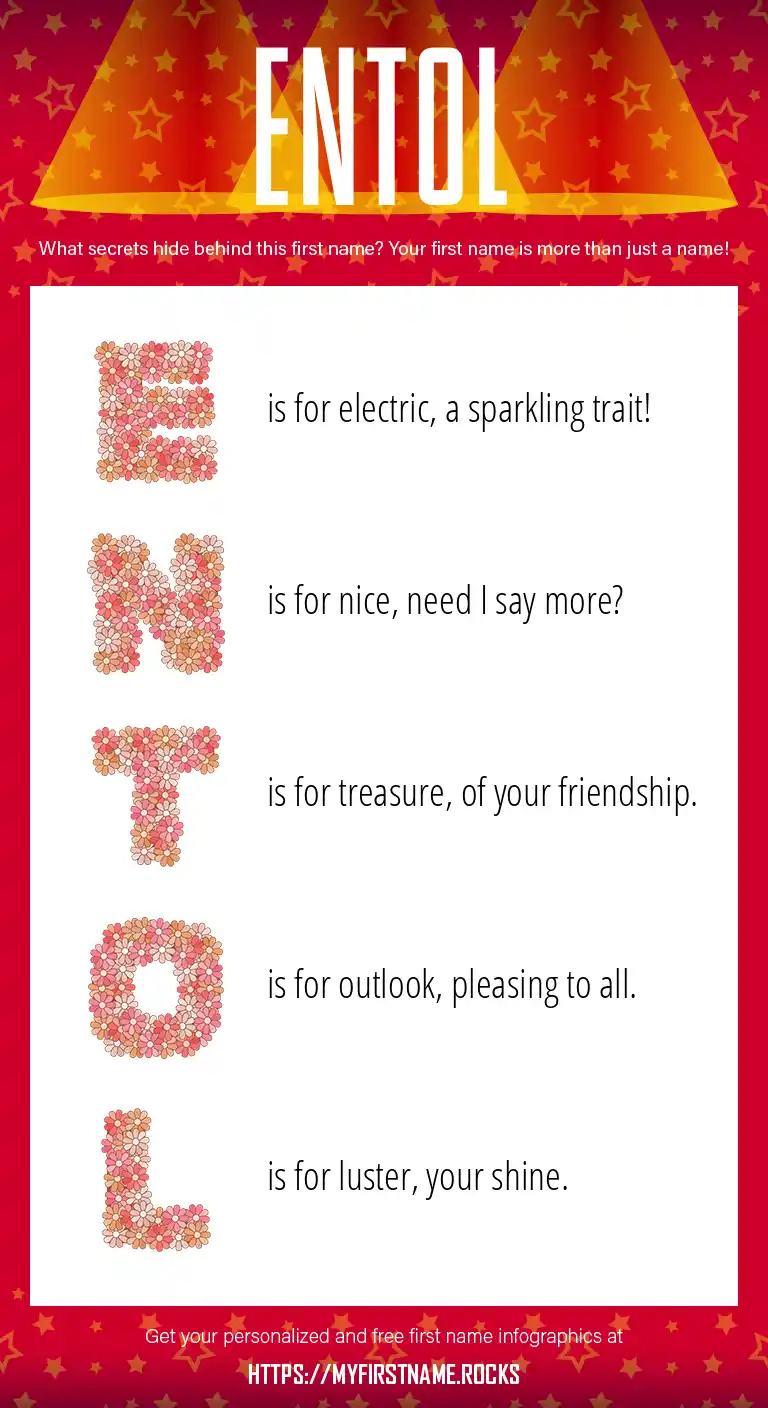 ENTOL

What secrets hide behind this first name? Your first name is more than just a name!

E is for electric, a sparkling trait!

N is for nice, need I say more?

T is for treasure, of your friendship.

O is for outlook, pleasing to all.

L is for luster, your shine.

Get your personalized and free first name infographics at

HTTPS://MYFIRSTNAME.ROCKS