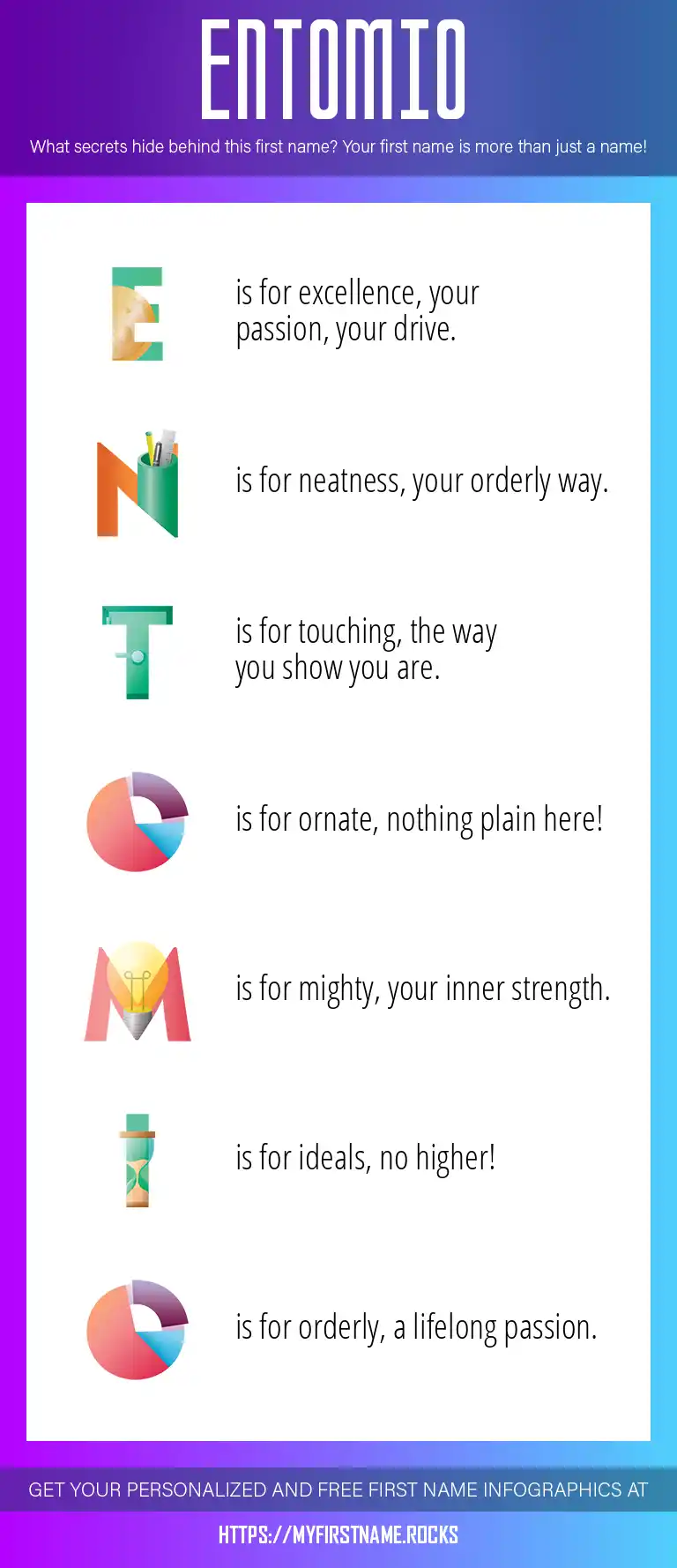 ENTOMIO

What secrets hide behind this first name? Your first name is more than just a name!

E is for excellence, your passion, your drive.

N is for neatness, your orderly way.

T is for touching, the way you show you are.

O is for ornate, nothing plain here!

M is for mighty, your inner strength.

I is for ideals, no higher!

O is for orderly, a lifelong passion.

GET YOUR PERSONALIZED AND FREE FIRST NAME INFOGRAPHICS AT

HTTPS://MYFIRSTNAME.ROCKS