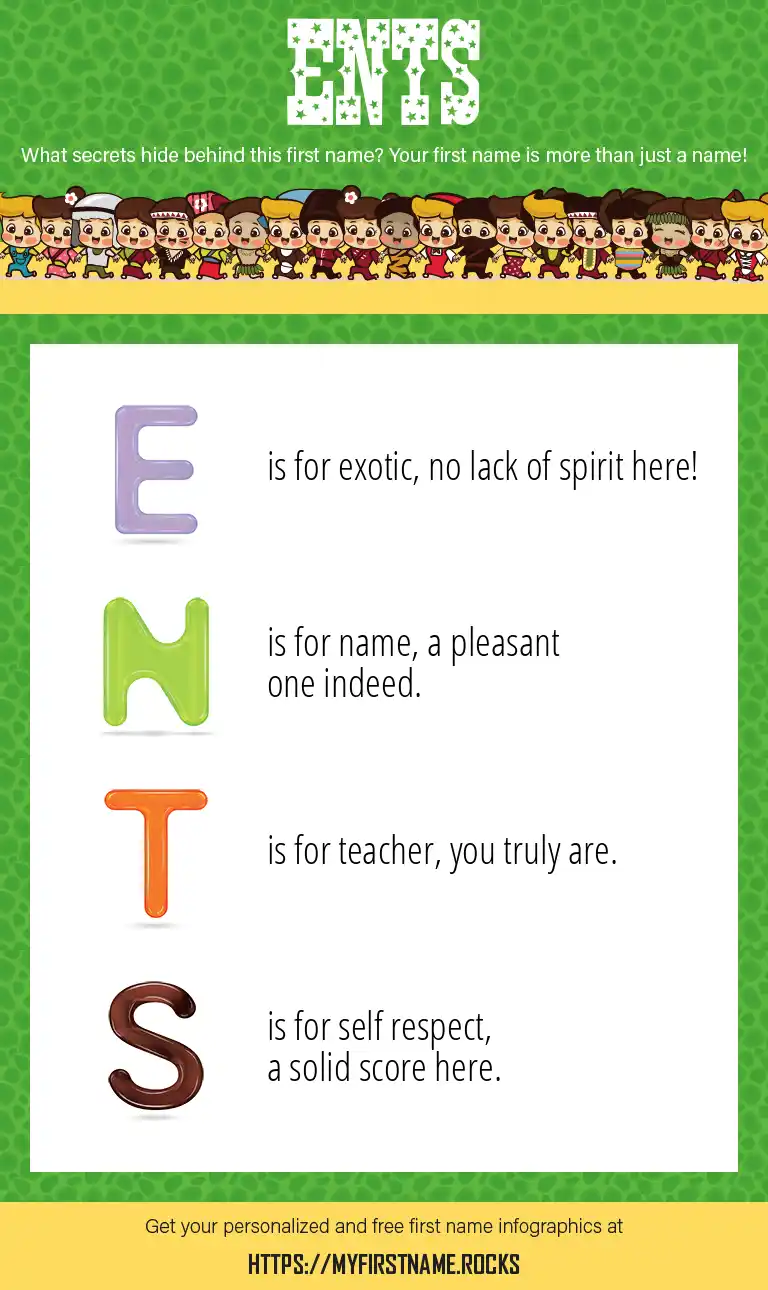 ENTS

What secrets hide behind this first name? Your first name is more than just a name!

E is for exotic, no lack of spirit here!

N is for name, a pleasant one indeed.

T is for teacher, you truly are.

S is for self respect, a solid score here.

Get your personalized and free first name infographics at

HTTPS://MYFIRSTNAME.ROCKS