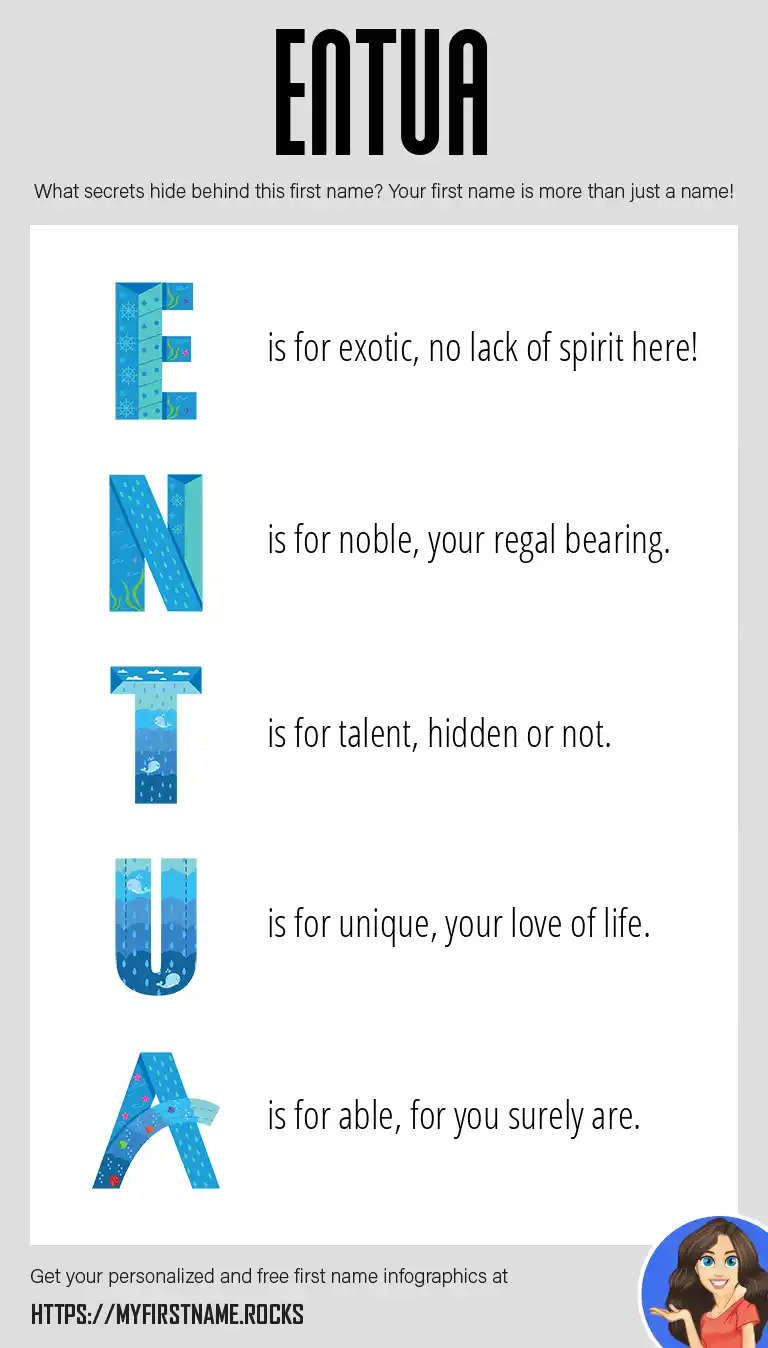 ENTUA

What secrets hide behind this first name? Your first name is more than just a name!

E is for exotic, no lack of spirit here!

N is for noble, your regal bearing.

T is for talent, hidden or not.

U is for unique, your love of life.

A is for able, for you surely are.

Get your personalized and free first name infographics at

HTTPS://MYFIRSTNAME.ROCKS