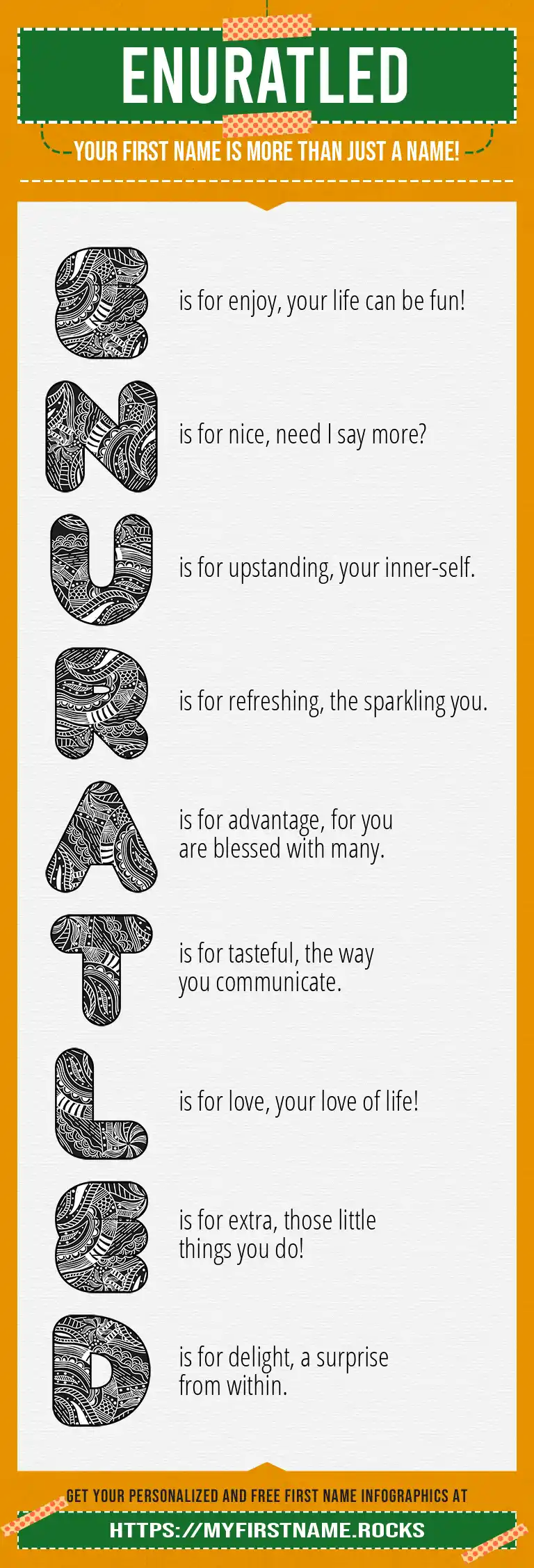 ENURATLED

YOUR FIRST NAME IS MORE THAN JUST A NAME!

E is for enjoy, your life can be fun!

N is for nice, need I say more?

U is for upstanding, your inner-self.

R is for refreshing, the sparkling you.

A is for advantage, for you are blessed with many.

T is for tasteful, the way you communicate.

L is for love, your love of life!

E is for extra, those little things you do!

D is for delight, a surprise from within.

GET YOUR PERSONALIZED AND FREE FIRST NAME INFOGRAPHICS AT

HTTPS://MYFIRSTNAME.ROCKS