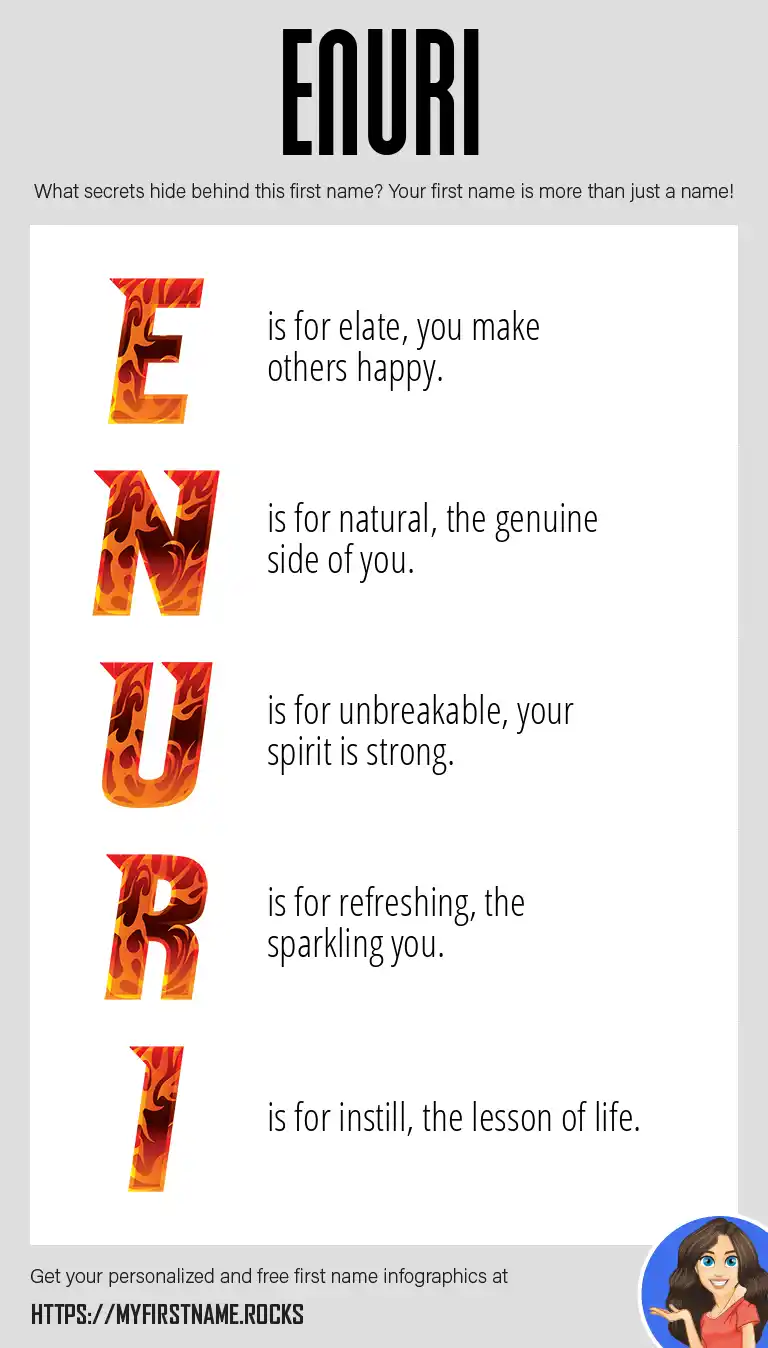 ENURI

What secrets hide behind this first name? Your first name is more than just a name!

E is for elate, you make others happy.

N is for natural, the genuine side of you.

U is for unbreakable, your spirit is strong.

R is for refreshing, the sparkling you.

I is for instill, the lesson of life.

Get your personalized and free first name infographics at

HTTPS://MYFIRSTNAME.ROCKS