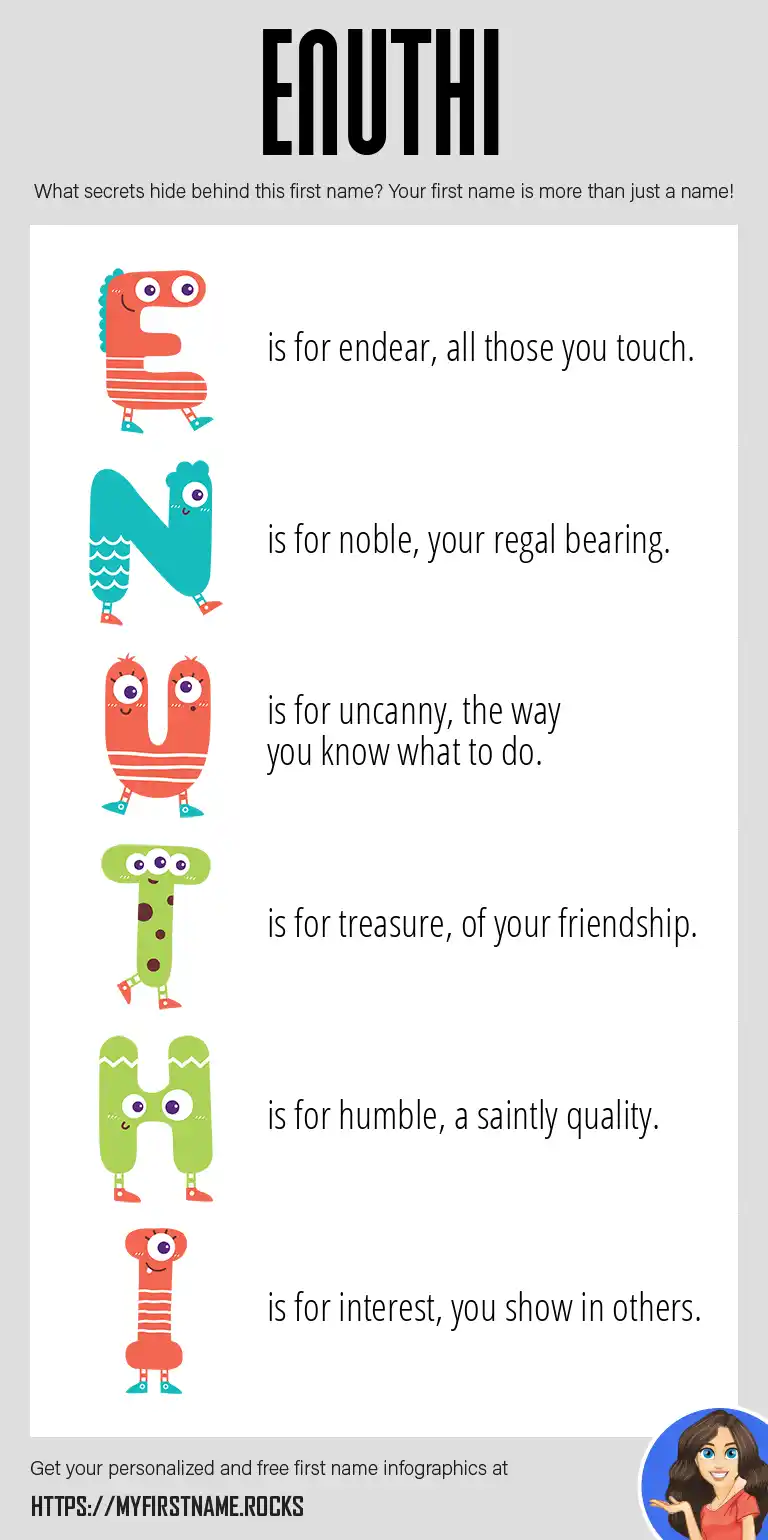 ENUTHI

What secrets hide behind this first name? Your first name is more than just a name!

E is for endear, all those you touch.

N is for noble, your regal bearing.

U is for uncanny, the way you know what to do.

T is for treasure, of your friendship.

H is for humble, a saintly quality.

I is for interest, you show in others.

Get your personalized and free first name infographics at

HTTPS://MYFIRSTNAME.ROCKS