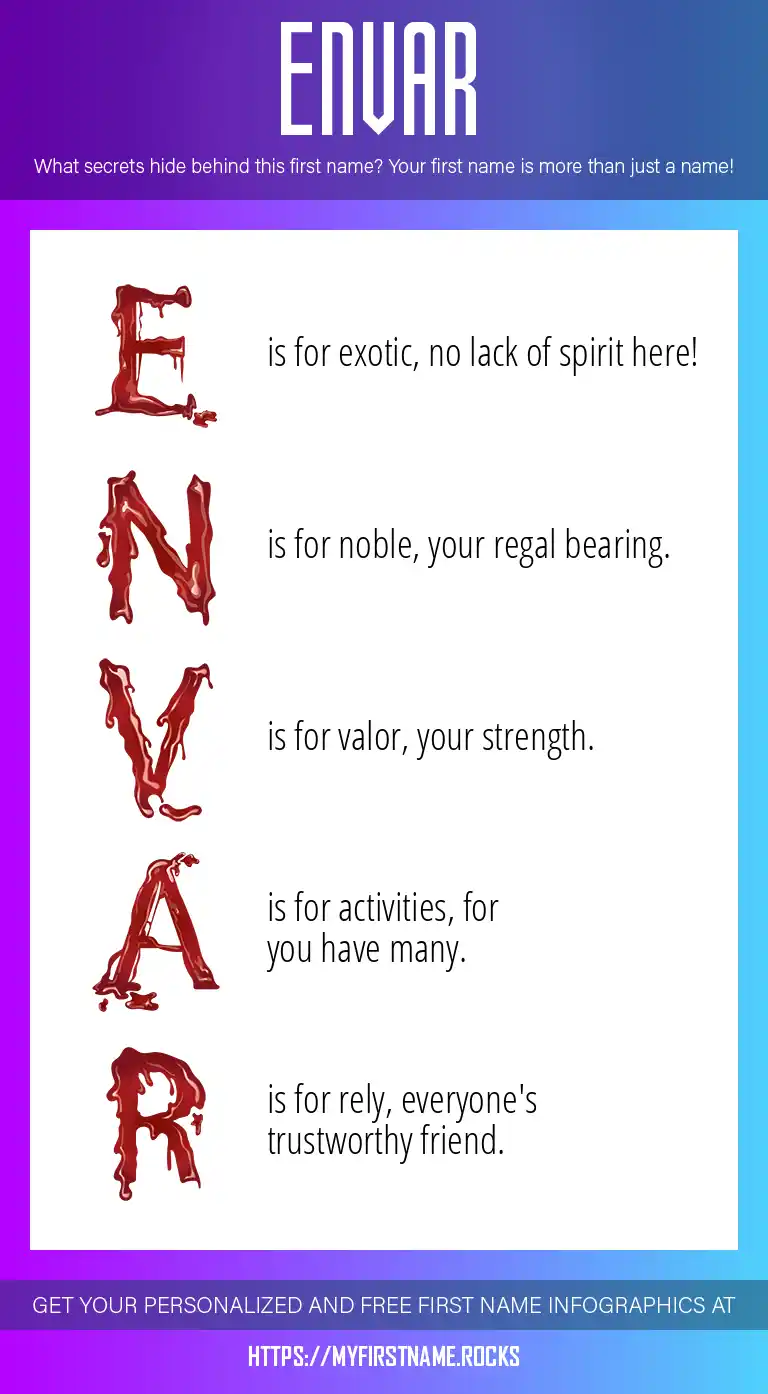 ENVAR

What secrets hide behind this first name? Your first name is more than just a name!

E is for exotic, no lack of spirit here!

N is for noble, your regal bearing.

V is for valor, your strength.

A is for activities, for you have many.

R is for rely, everyone's trustworthy friend.

GET YOUR PERSONALIZED AND FREE FIRST NAME INFOGRAPHICS AT

HTTPS://MYFIRSTNAME.ROCKS