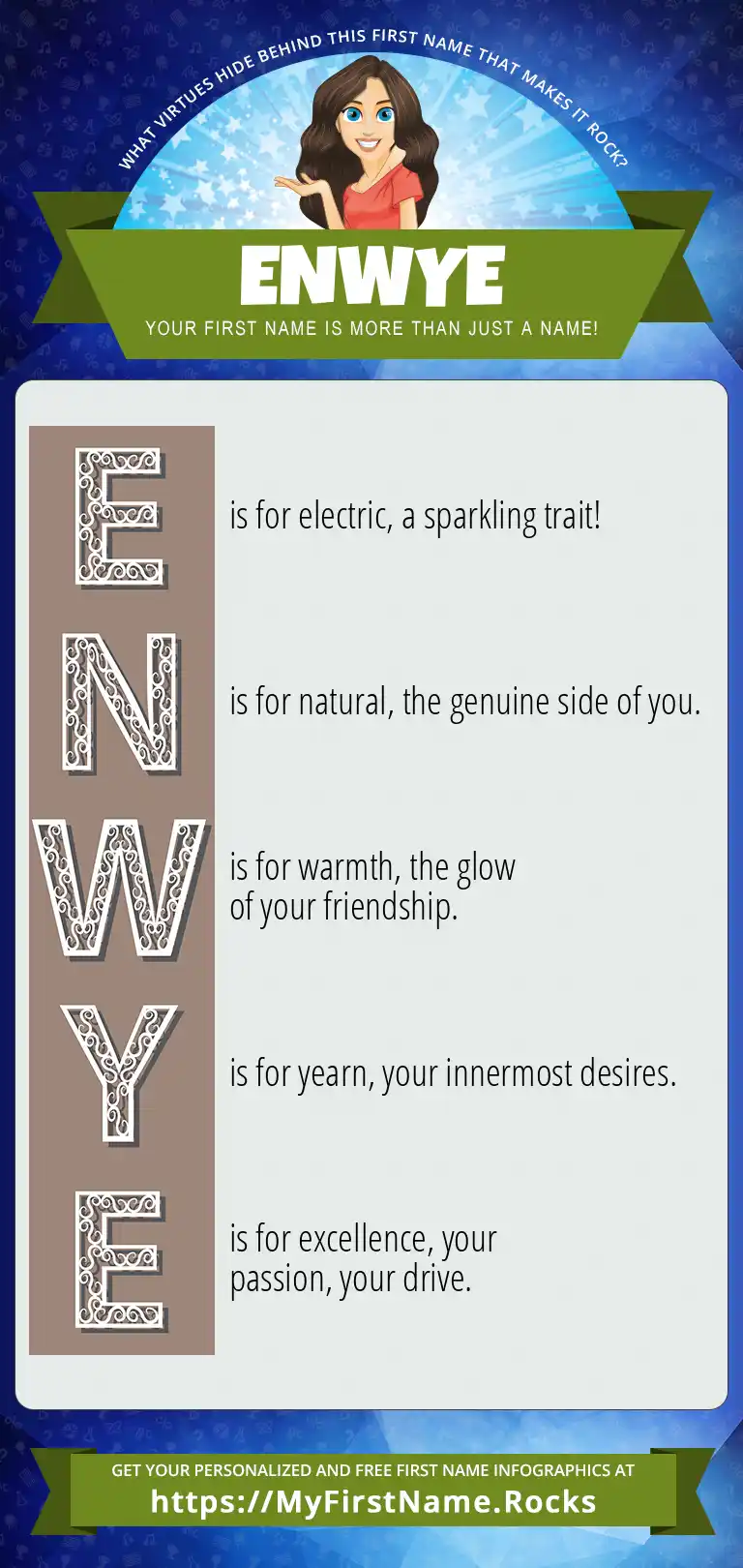 WHAT VIRTUES HIDE BEHIND THIS FIRST NAME THAT MAKES IT ROCK?

ENWYE

YOUR FIRST NAME IS MORE THAN JUST A NAME!

E is for electric, a sparkling trait!

N is for natural, the genuine side of you.

W is for warmth, the glow of your friendship.

Y is for yearn, your innermost desires.

E is for excellence, your passion, your drive.

GET YOUR PERSONALIZED AND FREE FIRST NAME INFOGRAPHICS AT
https://MyFirstName.Rocks