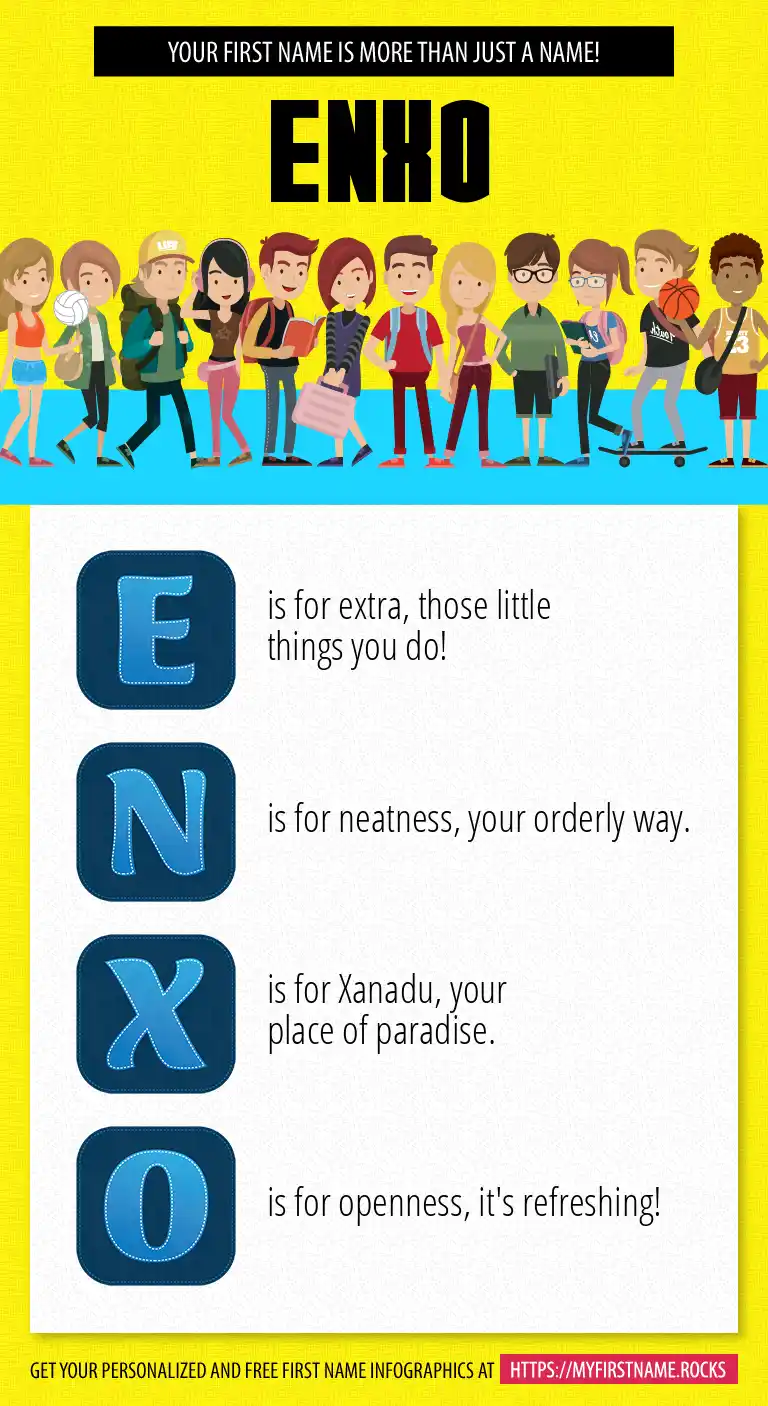 YOUR FIRST NAME IS MORE THAN JUST A NAME!

ENXO

E is for extra, those little things you do!

N is for neatness, your orderly way.

X is for Xanadu, your place of paradise.

O is for openness, it's refreshing!

GET YOUR PERSONALIZED AND FREE FIRST NAME INFOGRAPHICS AT HTTPS://MYFIRSTNAME.ROCKS