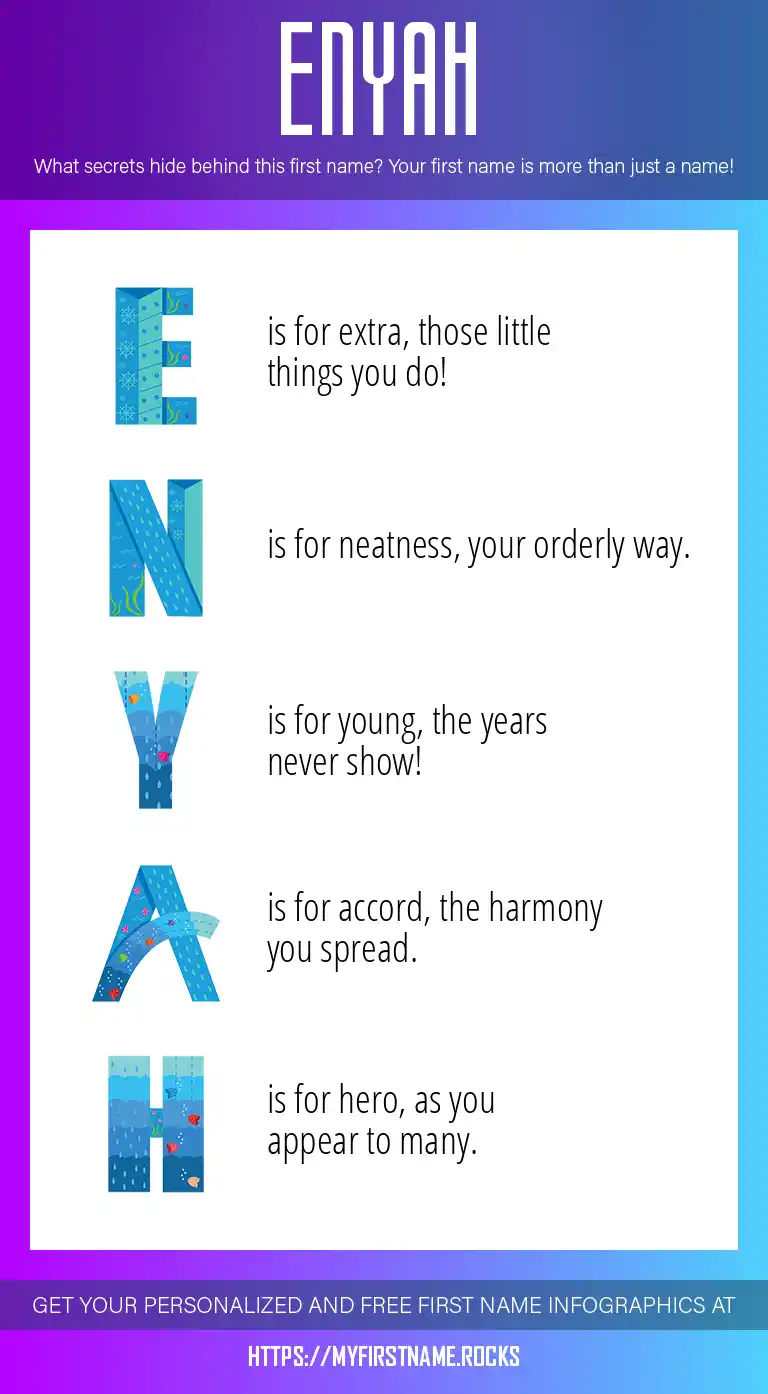 ENYAH

What secrets hide behind this first name? Your first name is more than just a name!

E is for extra, those little things you do!

N is for neatness, your orderly way.

Y is for young, the years never show!

A is for accord, the harmony you spread.

H is for hero, as you appear to many.

GET YOUR PERSONALIZED AND FREE FIRST NAME INFOGRAPHICS AT

HTTPS://MYFIRSTNAME.ROCKS