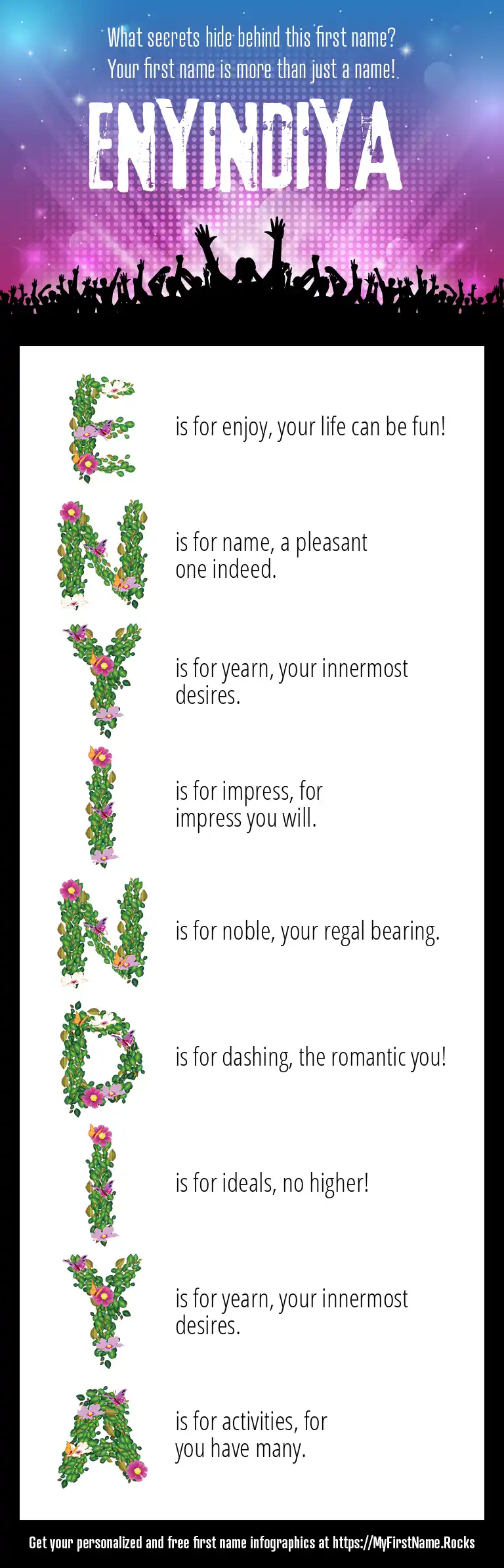 What secrets hide behind this first name?
Your first name is more than just a name!

ENYINDIYA

E is for enjoy, your life can be fun!

N is for name, a pleasant one indeed.

Y is for yearn, your innermost desires.

I is for impress, for impress you will.

N is for noble, your regal bearing.

D is for dashing, the romantic you!

I is for ideals, no higher!

Y is for yearn, your innermost desires.

A is for activities, for you have many.

Get your personalized and free first name infographics at https://MyFirstName.Rocks