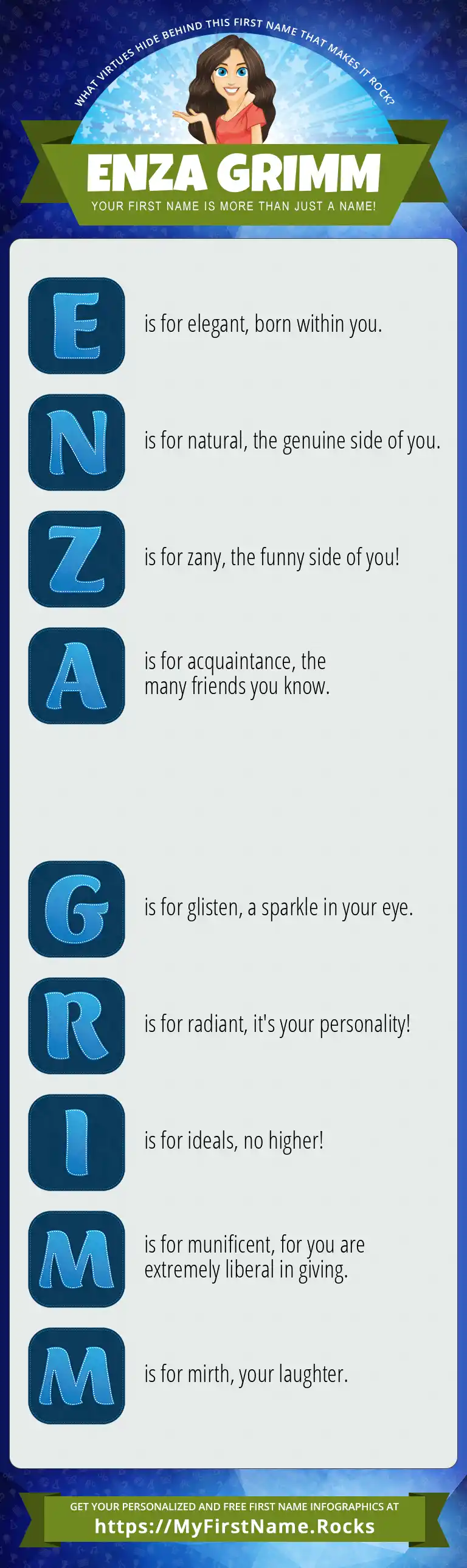 WHAT VIRTUES HIDE BEHIND THIS FIRST NAME THAT MAKES IT ROCK?

ENZA GRIMM

YOUR FIRST NAME IS MORE THAN JUST A NAME!

E is for elegant, born within you.

N is for natural, the genuine side of you.

Z is for zany, the funny side of you!

A is for acquaintance, the many friends you know.

G is for glisten, a sparkle in your eye.

R is for radiant, it's your personality!

I is for ideals, no higher!

M is for munificent, for you are extremely liberal in giving.

M is for mirth, your laughter.

GET YOUR PERSONALIZED AND FREE FIRST NAME INFOGRAPHICS AT

https://MyFirstName.Rocks