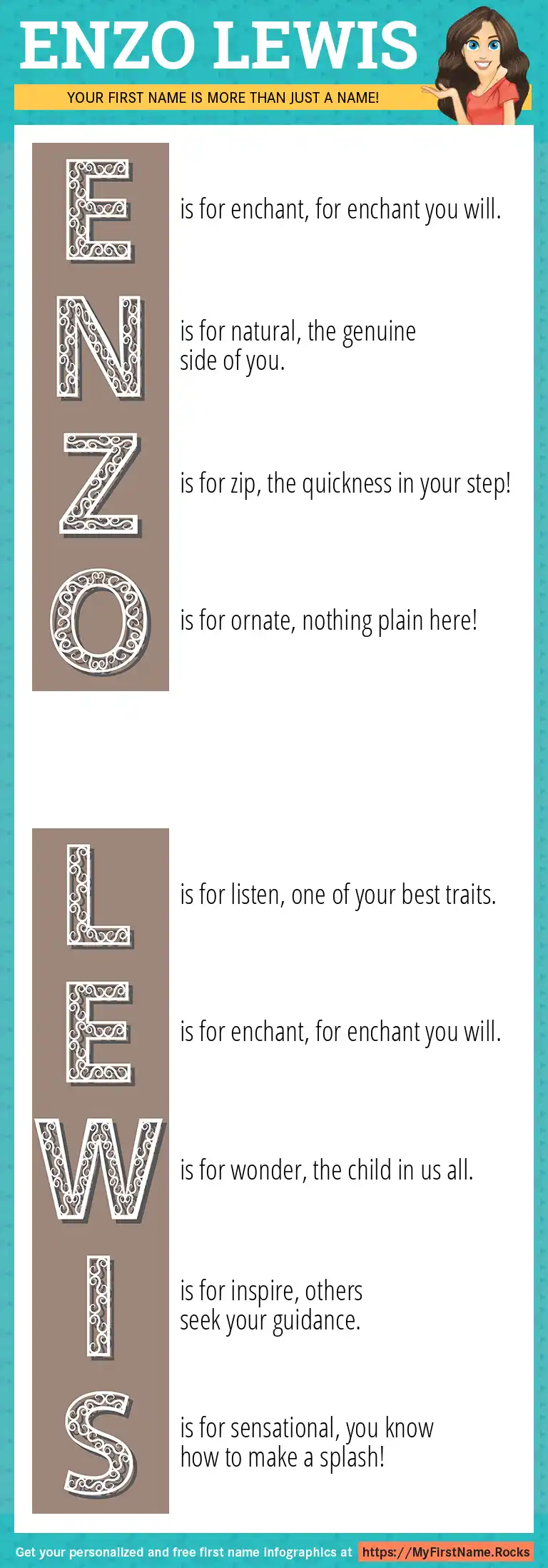 ENZO LEWIS

YOUR FIRST NAME IS MORE THAN JUST A NAME!

E is for enchant, for enchant you will.

N is for natural, the genuine side of you.

Z is for zip, the quickness in your step!

O is for ornate, nothing plain here!

L is for listen, one of your best traits.

E is for enchant, for enchant you will.

W is for wonder, the child in us all.

I is for inspire, others seek your guidance.

S is for sensational, you know how to make a splash!

Get your personalized and free first name infographics at https://MyFirstName.Rocks