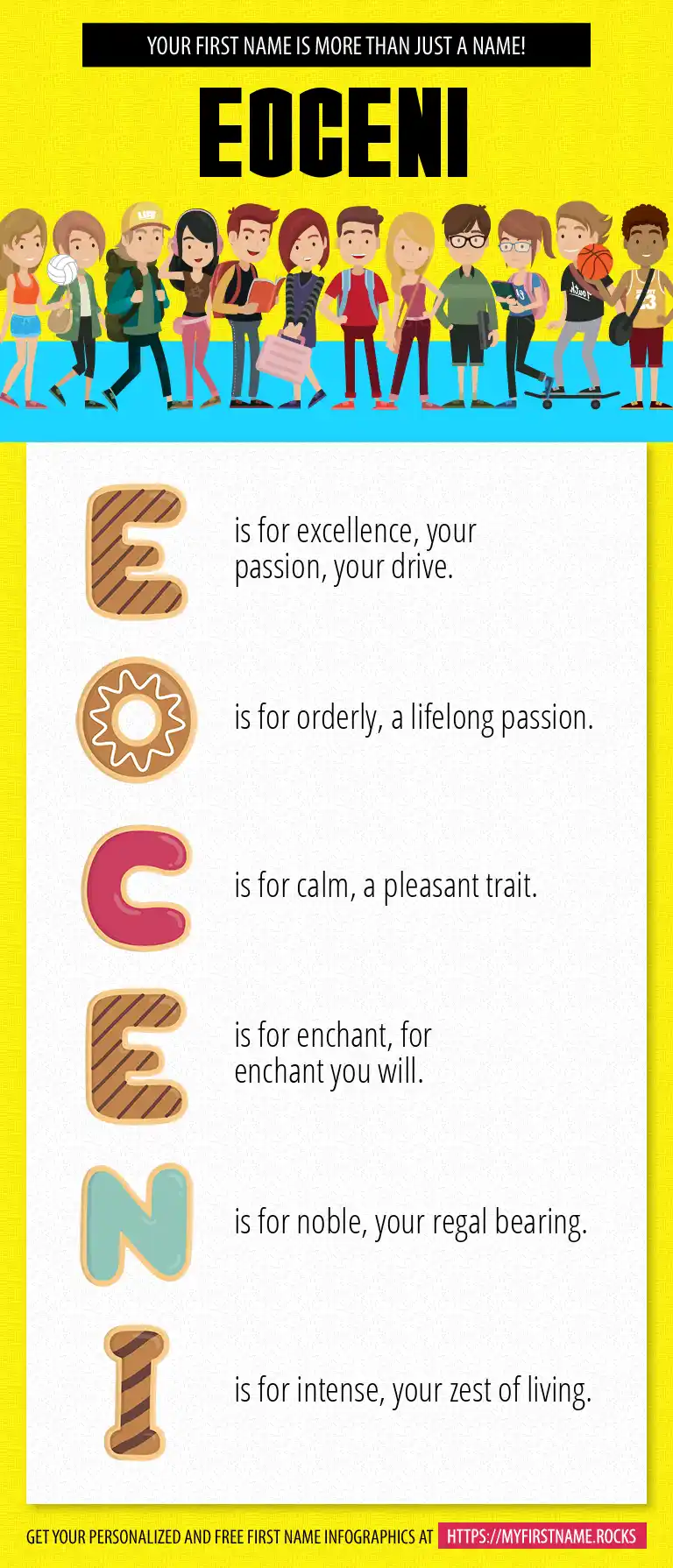 YOUR FIRST NAME IS MORE THAN JUST A NAME!

EOCENI

E is for excellence, your passion, your drive.

O is for orderly, a lifelong passion.

C is for calm, a pleasant trait.

E is for enchant, for enchant you will.

N is for noble, your regal bearing.

I is for intense, your zest of living.

GET YOUR PERSONALIZED AND FREE FIRST NAME INFOGRAPHICS AT HTTPS://MYFIRSTNAME.ROCKS