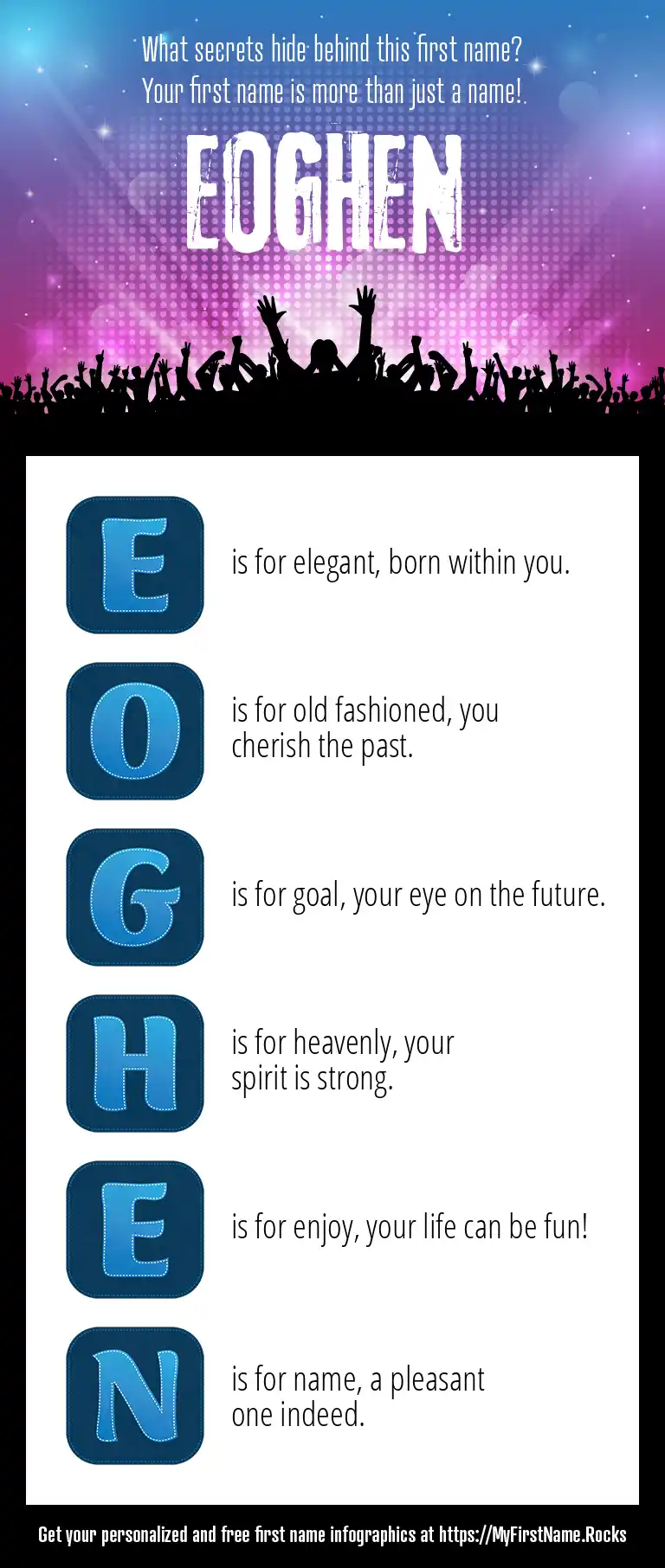 What secrets hide behind this first name?
Your first name is more than just a name!

EOGHEN

E is for elegant, born within you.

O is for old fashioned, you cherish the past.

G is for goal, your eye on the future.

H is for heavenly, your spirit is strong.

E is for enjoy, your life can be fun!

N is for name, a pleasant one indeed.

Get your personalized and free first name infographics at https://MyFirstName.Rocks