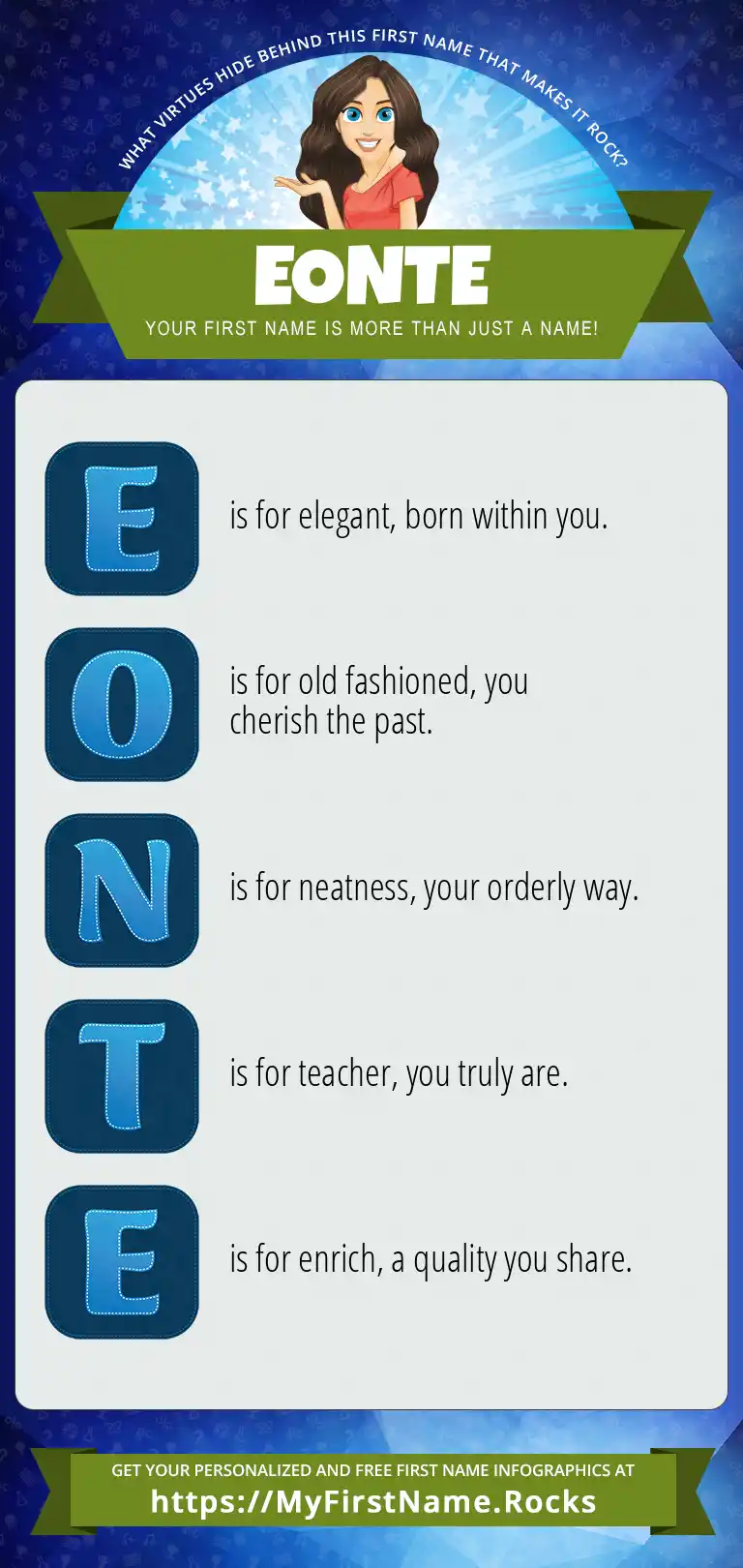 WHAT VIRTUES HIDE BEHIND THIS FIRST NAME THAT MAKES IT ROCK?

EONTE

YOUR FIRST NAME IS MORE THAN JUST A NAME!

E is for elegant, born within you.

O is for old fashioned, you cherish the past.

N is for neatness, your orderly way.

T is for teacher, you truly are.

E is for enrich, a quality you share.

GET YOUR PERSONALIZED AND FREE FIRST NAME INFOGRAPHICS AT
https://MyFirstName.Rocks