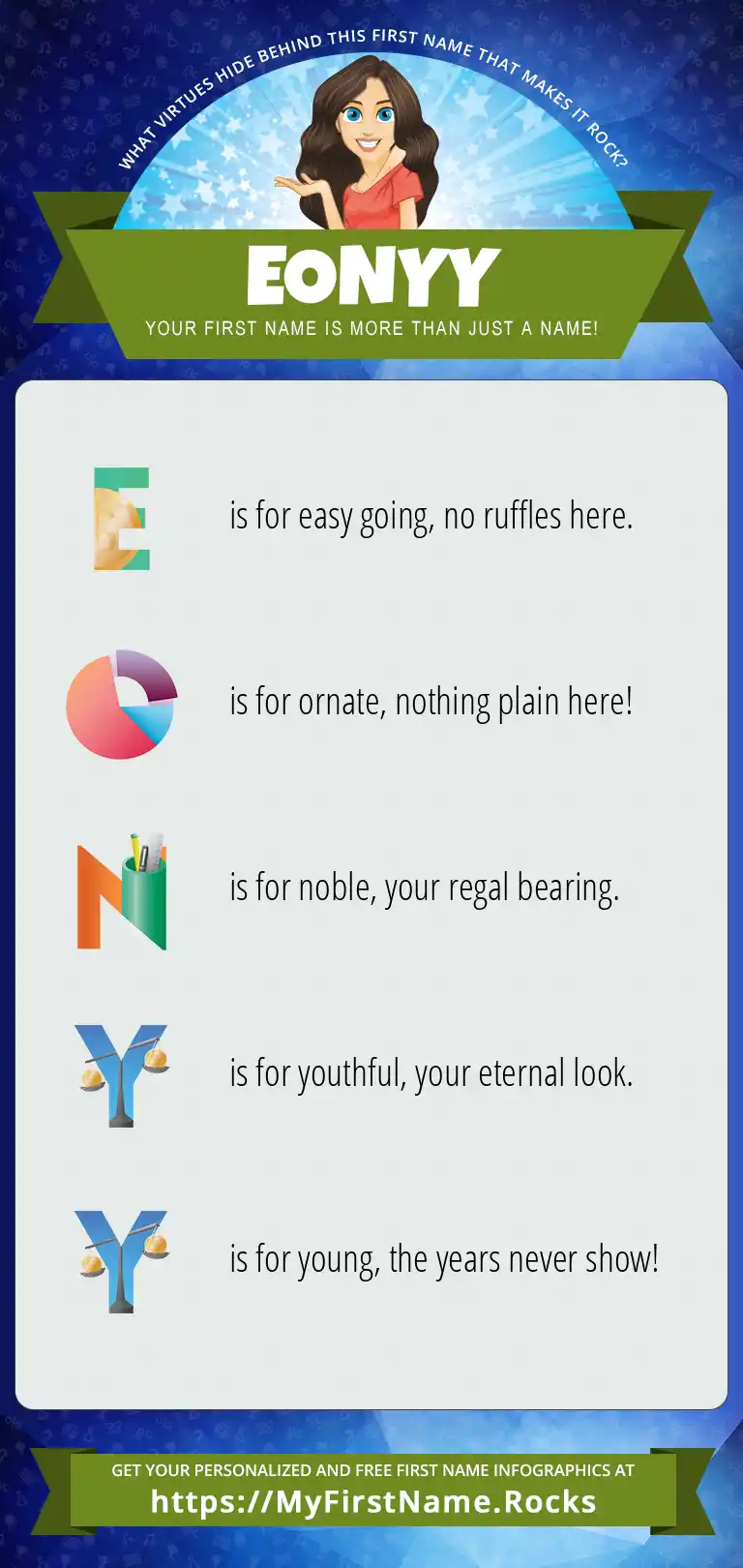 WHAT VIRTUES HIDE BEHIND THIS FIRST NAME THAT MAKES IT ROCK?

EONYY

YOUR FIRST NAME IS MORE THAN JUST A NAME!

E is for easy going, no ruffles here.

O is for ornate, nothing plain here!

N is for noble, your regal bearing.

Y is for youthful, your eternal look.

Y is for young, the years never show!

GET YOUR PERSONALIZED AND FREE FIRST NAME INFOGRAPHICS AT

https://MyFirstName.Rocks