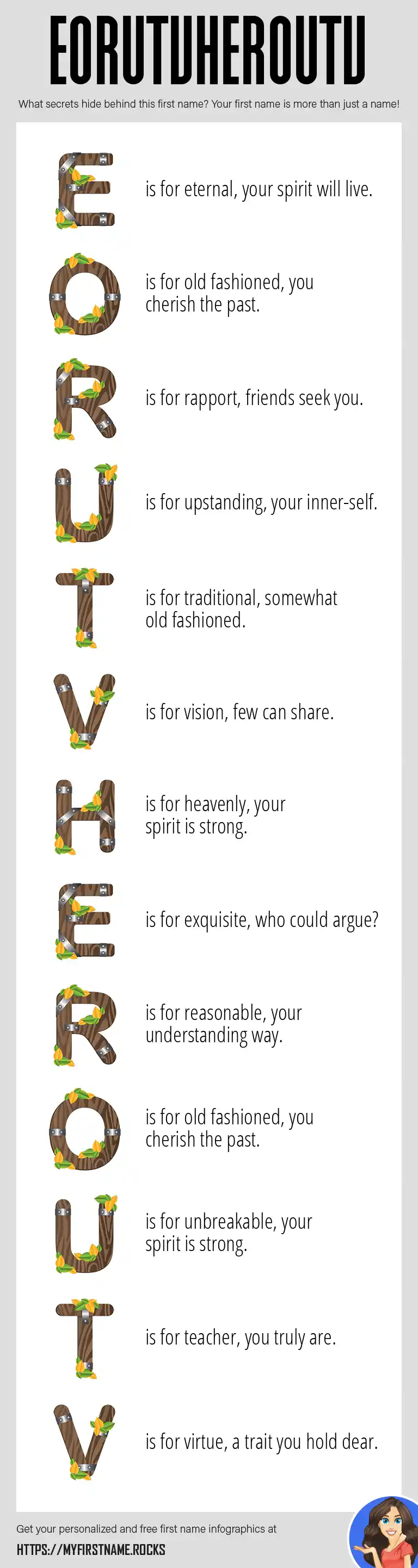 EORUTVHEROUTV

What secrets hide behind this first name? Your first name is more than just a name!

E is for eternal, your spirit will live.

O is for old fashioned, you cherish the past.

R is for rapport, friends seek you.

U is for upstanding, your inner-self.

T is for traditional, somewhat old fashioned.

V is for vision, few can share.

H is for heavenly, your spirit is strong.

E is for exquisite, who could argue?

R is for reasonable, your understanding way.

O is for old fashioned, you cherish the past.

U is for unbreakable, your spirit is strong.

T is for teacher, you truly are.

V is for virtue, a trait you hold dear.

Get your personalized and free first name infographics at

HTTPS://MYFIRSTNAME.ROCKS