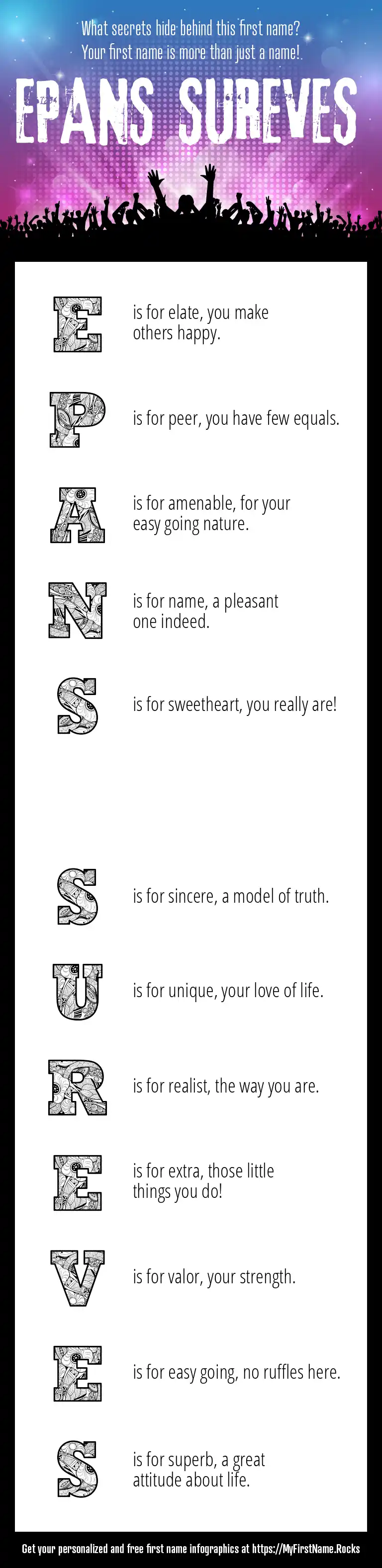 What secrets hide behind this first name?
Your first name is more than just a name!

EPANS SUREVES

E is for elate, you make others happy.

P is for peer, you have few equals.

A is for amenable, for your easy going nature.

N is for name, a pleasant one indeed.

S is for sweetheart, you really are!

S is for sincere, a model of truth.

U is for unique, your love of life.

R is for realist, the way you are.

E is for extra, those little things you do!

V is for valor, your strength.

E is for easy going, no ruffles here.

S is for superb, a great attitude about life.

Get your personalized and free first name infographics at https://MyFirstName.Rocks