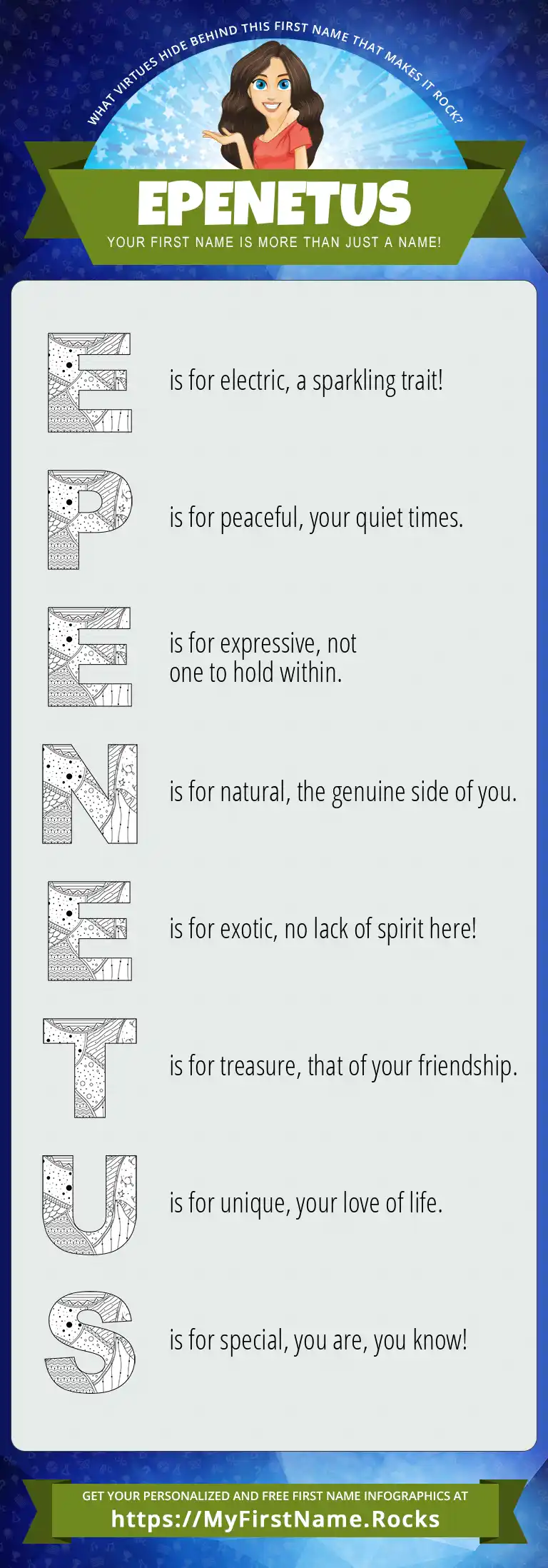 WHAT VIRTUES HIDE BEHIND THIS FIRST NAME THAT MAKES IT ROCK?

EPENETUS

YOUR FIRST NAME IS MORE THAN JUST A NAME!

E is for electric, a sparkling trait!

P is for peaceful, your quiet times.

E is for expressive, not one to hold within.

N is for natural, the genuine side of you.

E is for exotic, no lack of spirit here!

T is for treasure, that of your friendship.

U is for unique, your love of life.

S is for special, you are, you know!

GET YOUR PERSONALIZED AND FREE FIRST NAME INFOGRAPHICS AT
https://MyFirstName.Rocks