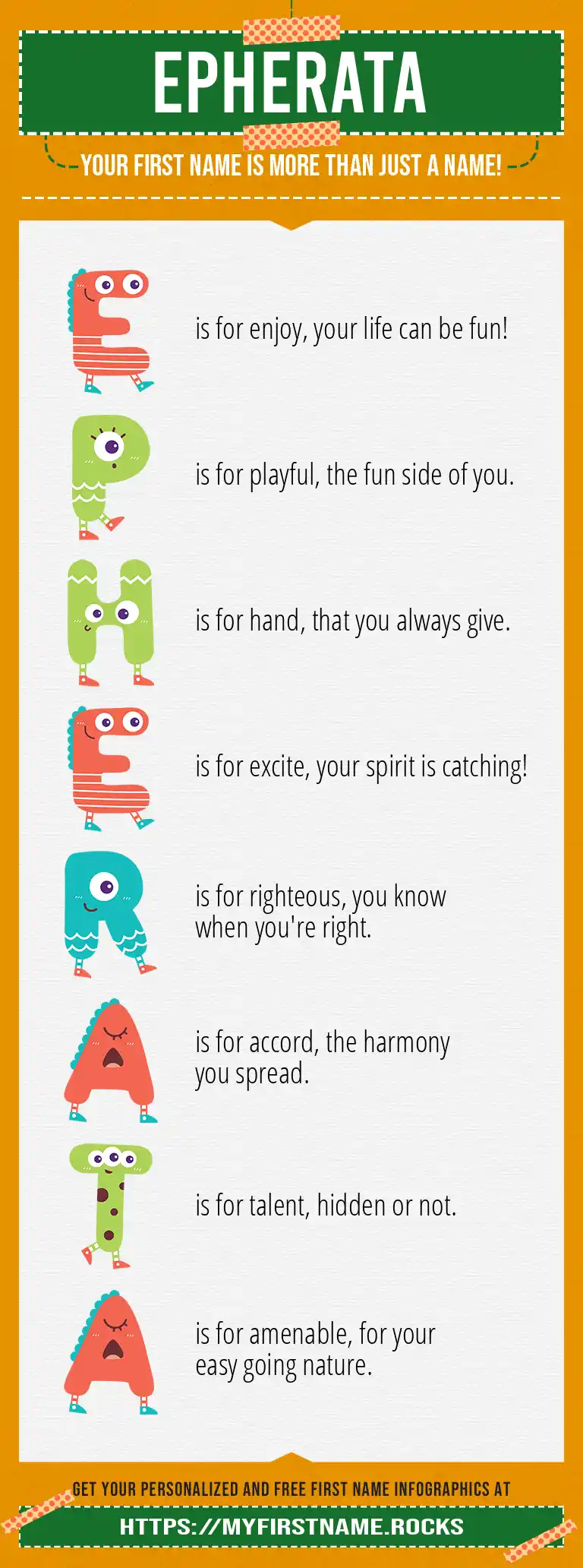 EPHERATA

YOUR FIRST NAME IS MORE THAN JUST A NAME!

E is for enjoy, your life can be fun!

P is for playful, the fun side of you.

H is for hand, that you always give.

E is for excite, your spirit is catching!

R is for righteous, you know when you're right.

A is for accord, the harmony you spread.

T is for talent, hidden or not.

A is for amenable, for your easy going nature.

GET YOUR PERSONALIZED AND FREE FIRST NAME INFOGRAPHICS AT

HTTPS://MYFIRSTNAME.ROCKS