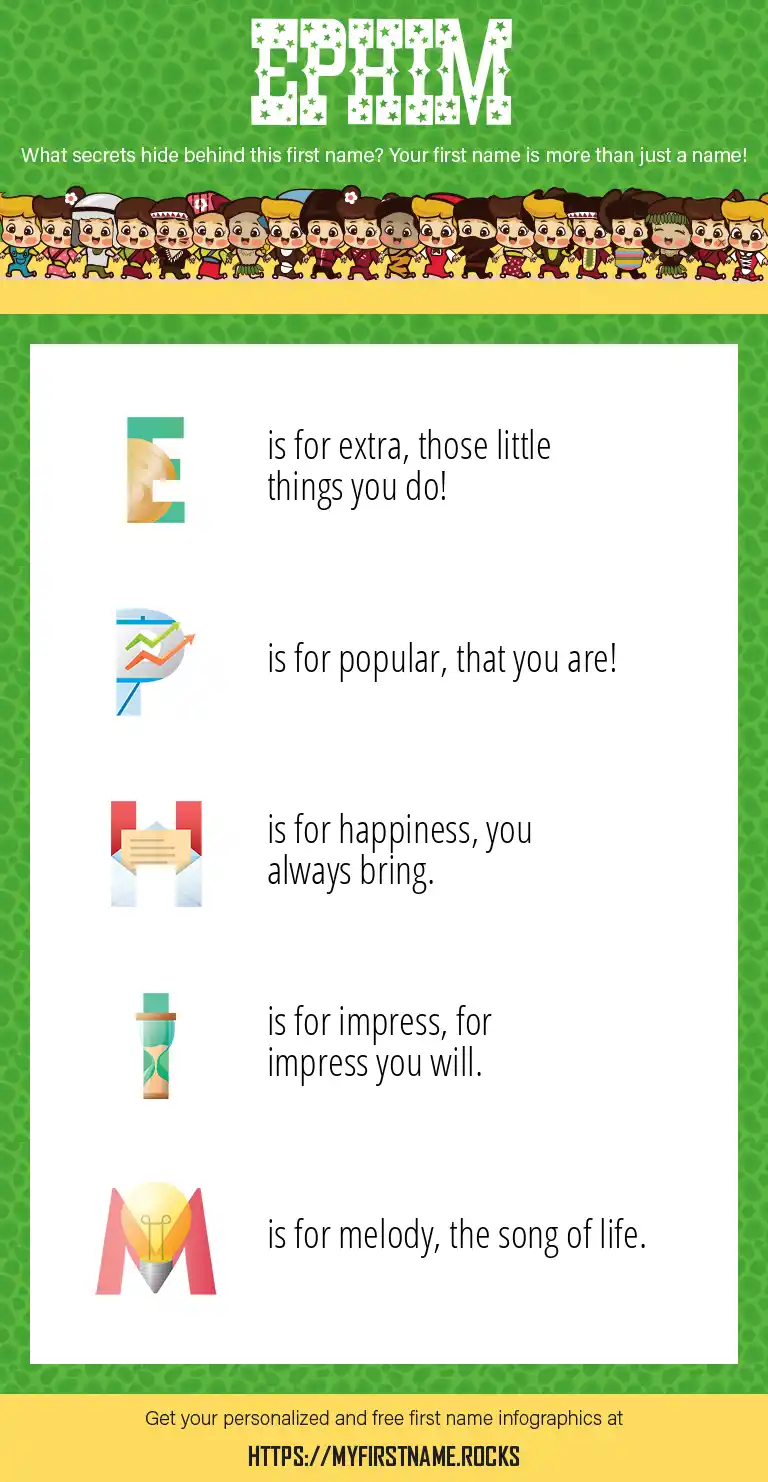 EPHIM

What secrets hide behind this first name? Your first name is more than just a name!

E is for extra, those little things you do!

P is for popular, that you are!

H is for happiness, you always bring.

I is for impress, for impress you will.

M is for melody, the song of life.

Get your personalized and free first name infographics at

HTTPS://MYFIRSTNAME.ROCKS