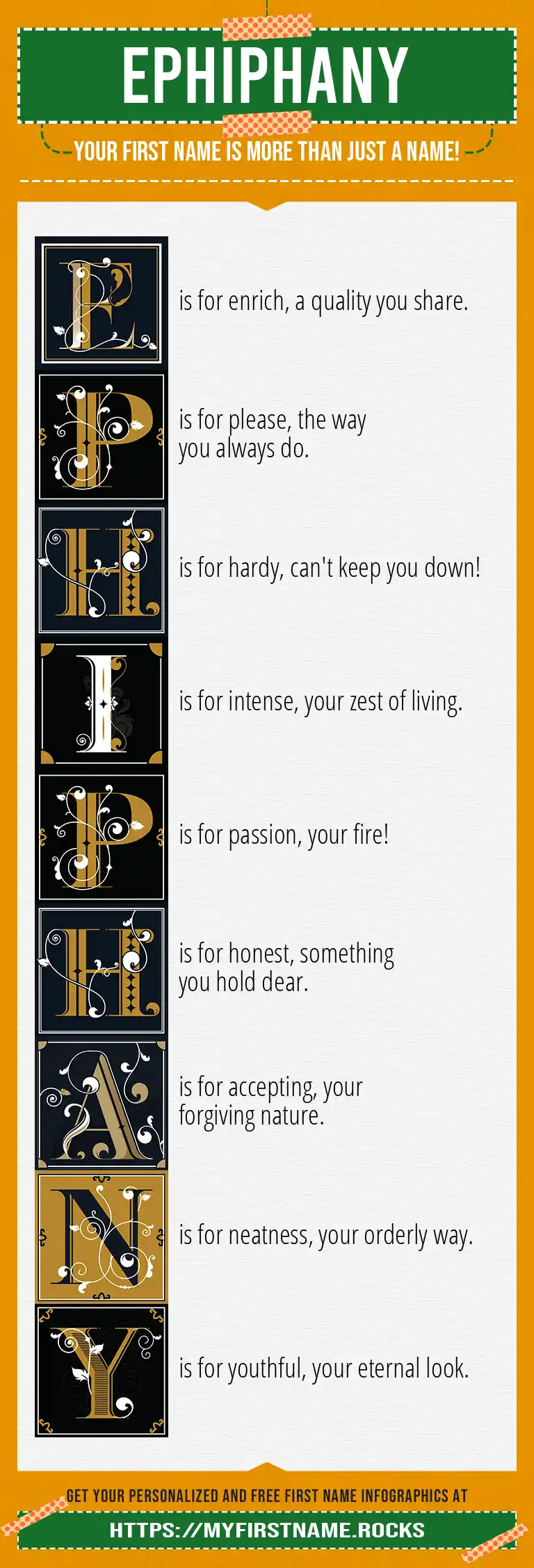 EPHIPHANY

YOUR FIRST NAME IS MORE THAN JUST A NAME!

E is for enrich, a quality you share.

P is for please, the way you always do.

H is for hardy, can't keep you down!

I is for intense, your zest of living.

P is for passion, your fire!

H is for honest, something you hold dear.

A is for accepting, your forgiving nature.

N is for neatness, your orderly way.

Y is for youthful, your eternal look.

GET YOUR PERSONALIZED AND FREE FIRST NAME INFOGRAPHICS AT

HTTPS://MYFIRSTNAME.ROCKS