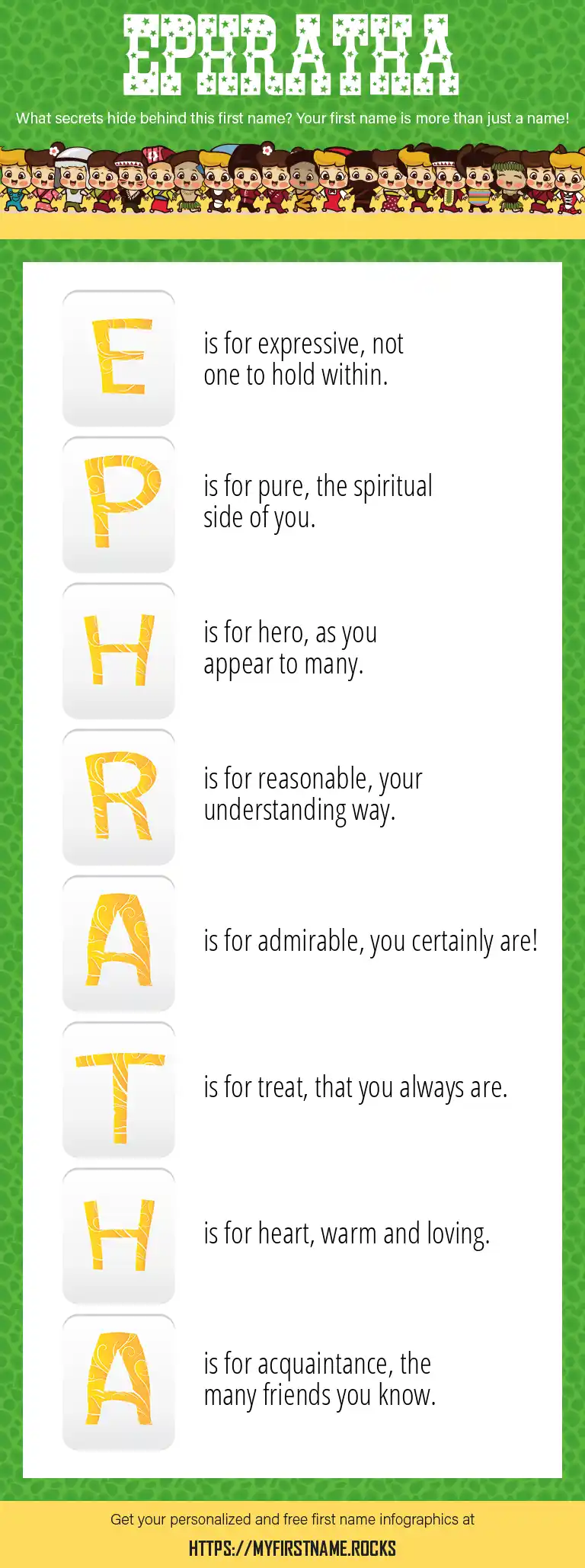 EPHRATHA

What secrets hide behind this first name? Your first name is more than just a name!

E is for expressive, not one to hold within.

P is for pure, the spiritual side of you.

H is for hero, as you appear to many.

R is for reasonable, your understanding way.

A is for admirable, you certainly are!

T is for treat, that you always are.

H is for heart, warm and loving.

A is for acquaintance, the many friends you know.

Get your personalized and free first name infographics at

HTTPS://MYFIRSTNAME.ROCKS