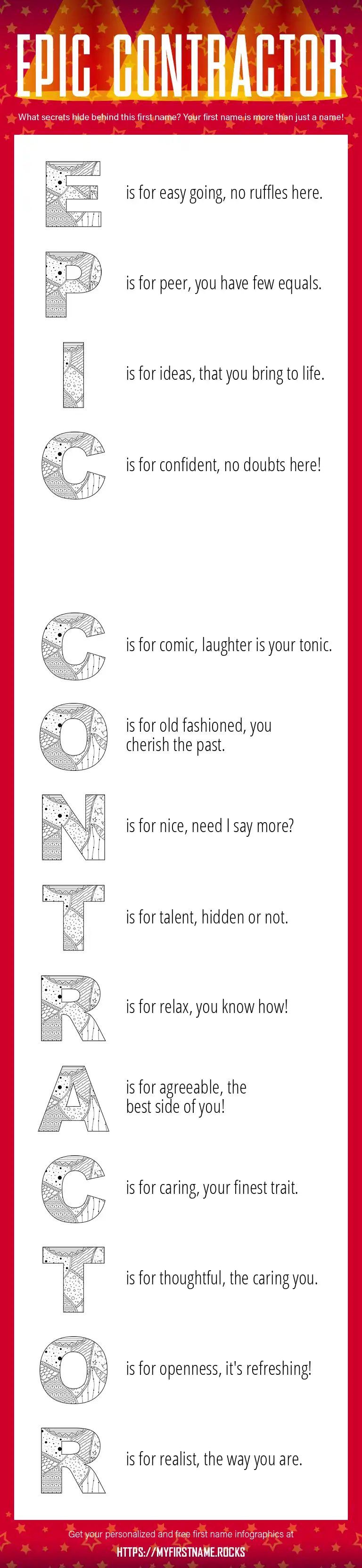 EPIC CONTRACTOR

What secrets hide behind this first name? Your first name is more than just a name!

E is for easy going, no ruffles here.

P is for peer, you have few equals.

I is for ideas, that you bring to life.

C is for confident, no doubts here!

C is for comic, laughter is your tonic.

O is for old fashioned, you cherish the past.

N is for nice, need I say more?

T is for talent, hidden or not.

R is for relax, you know how!

A is for agreeable, the best side of you!

C is for caring, your finest trait.

T is for thoughtful, the caring you.

O is for openness, it's refreshing!

R is for realist, the way you are.

Get your personalized and free first name infographics at
HTTPS://MYFIRSTNAME.ROCKS