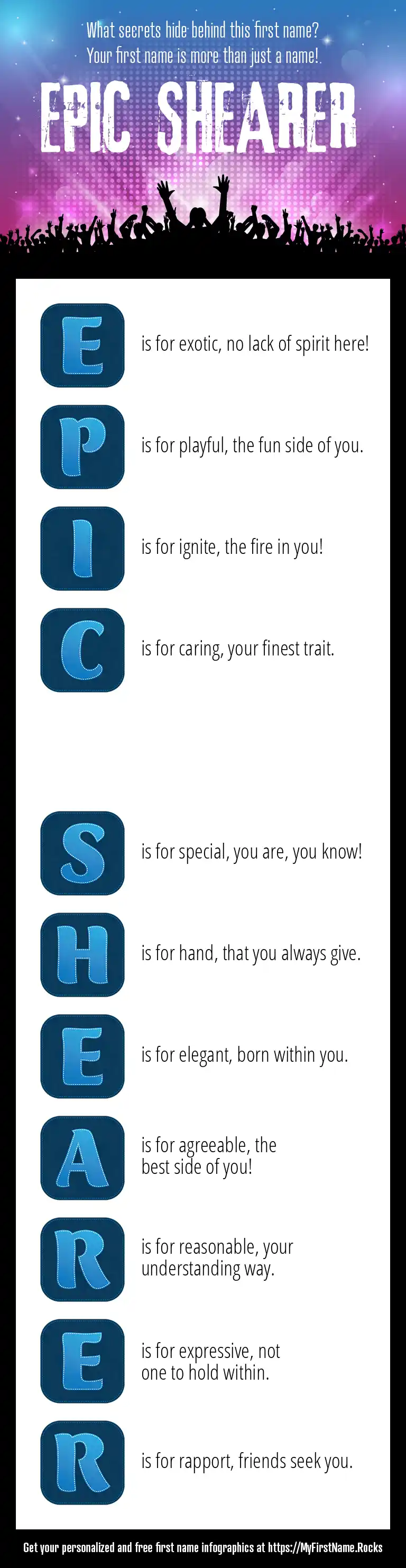 What secrets hide behind this first name?
Your first name is more than just a name!

EPIC SHEARER

E is for exotic, no lack of spirit here!

P is for playful, the fun side of you.

I is for ignite, the fire in you!

C is for caring, your finest trait.

S is for special, you are, you know!

H is for hand, that you always give.

E is for elegant, born within you.

A is for agreeable, the best side of you!

R is for reasonable, your understanding way.

E is for expressive, not one to hold within.

R is for rapport, friends seek you.

Get your personalized and free first name infographics at https://MyFirstName.Rocks