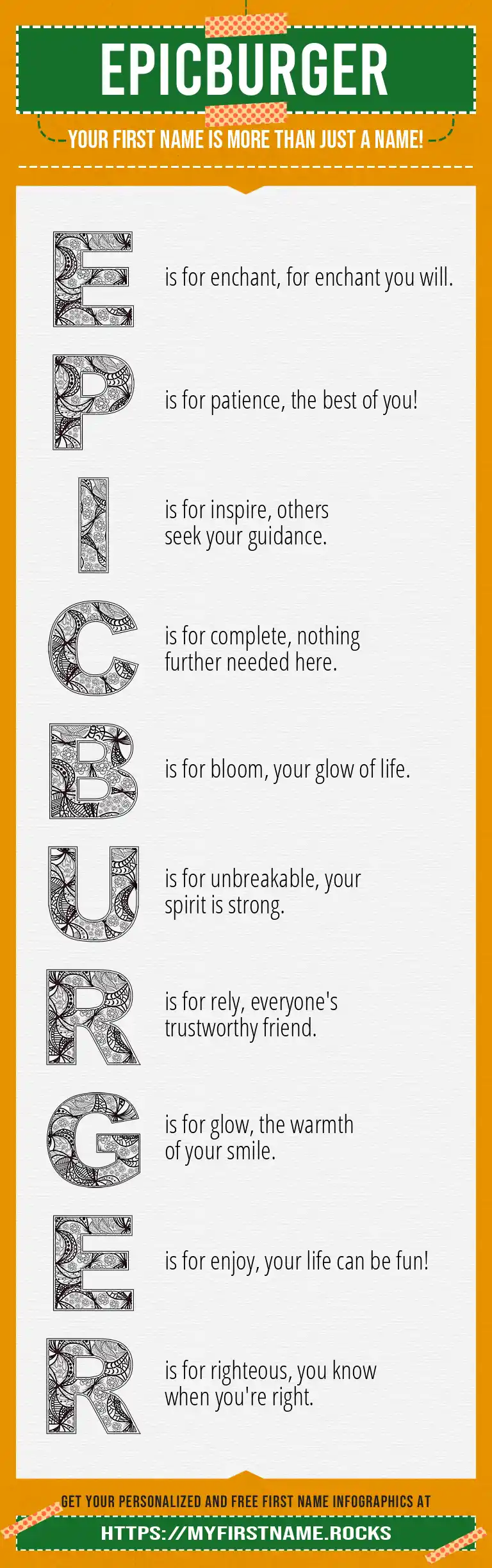 EPICBURGER

YOUR FIRST NAME IS MORE THAN JUST A NAME!

E is for enchant, for enchant you will.

P is for patience, the best of you!

I is for inspire, others seek your guidance.

C is for complete, nothing further needed here.

B is for bloom, your glow of life.

U is for unbreakable, your spirit is strong.

R is for rely, everyone's trustworthy friend.

G is for glow, the warmth of your smile.

E is for enjoy, your life can be fun!

R is for righteous, you know when you're right.

GET YOUR PERSONALIZED AND FREE FIRST NAME INFOGRAPHICS AT

HTTPS://MYFIRSTNAME.ROCKS