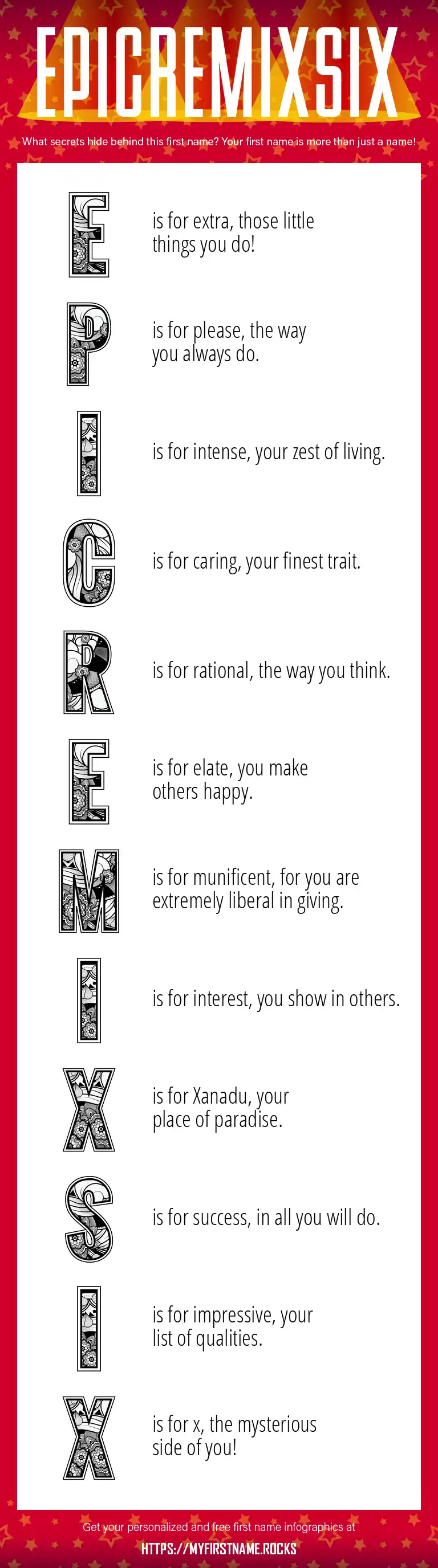 EPICREMIXSIX

What secrets hide behind this first name? Your first name is more than just a name!

E is for extra, those little things you do!

P is for please, the way you always do.

I is for intense, your zest of living.

C is for caring, your finest trait.

R is for rational, the way you think.

E is for elate, you make others happy.

M is for munificent, for you are extremely liberal in giving.

I is for interest, you show in others.

X is for Xanadu, your place of paradise.

S is for success, in all you will do.

I is for impressive, your list of qualities.

X is for x, the mysterious side of you!

Get your personalized and free first name infographics at

HTTPS://MYFIRSTNAME.ROCKS