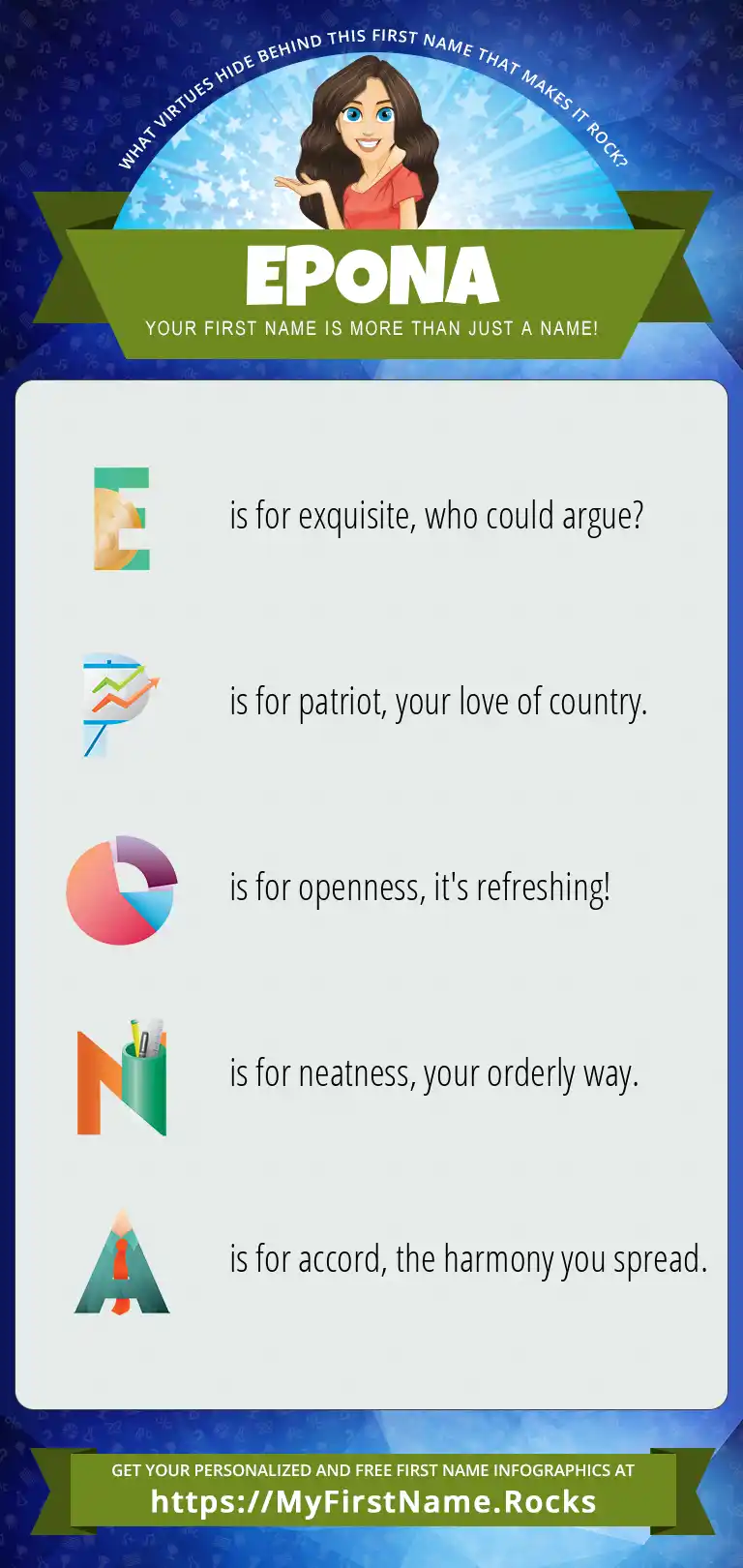 WHAT VIRTUES HIDE BEHIND THIS FIRST NAME THAT MAKES IT ROCK?

EPONA

YOUR FIRST NAME IS MORE THAN JUST A NAME!

E is for exquisite, who could argue?

P is for patriot, your love of country.

O is for openness, it's refreshing!

N is for neatness, your orderly way.

A is for accord, the harmony you spread.

GET YOUR PERSONALIZED AND FREE FIRST NAME INFOGRAPHICS AT

https://MyFirstName.Rocks