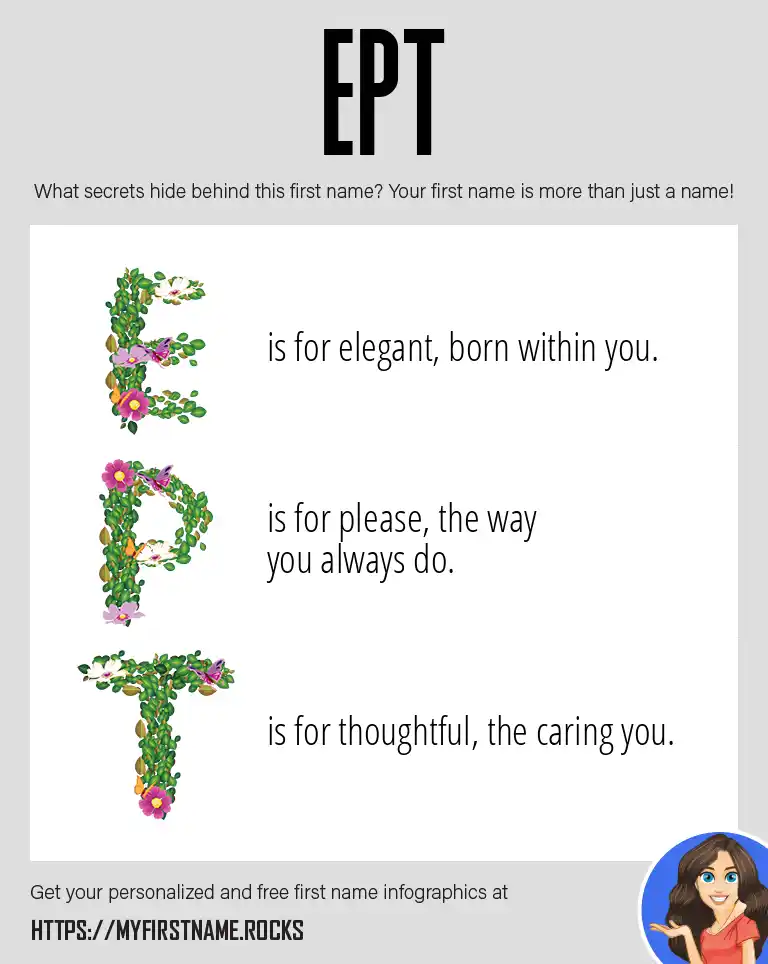 EPT

What secrets hide behind this first name? Your first name is more than just a name!

E is for elegant, born within you.

P is for please, the way you always do.

T is for thoughtful, the caring you.

Get your personalized and free first name infographics at

HTTPS://MYFIRSTNAME.ROCKS